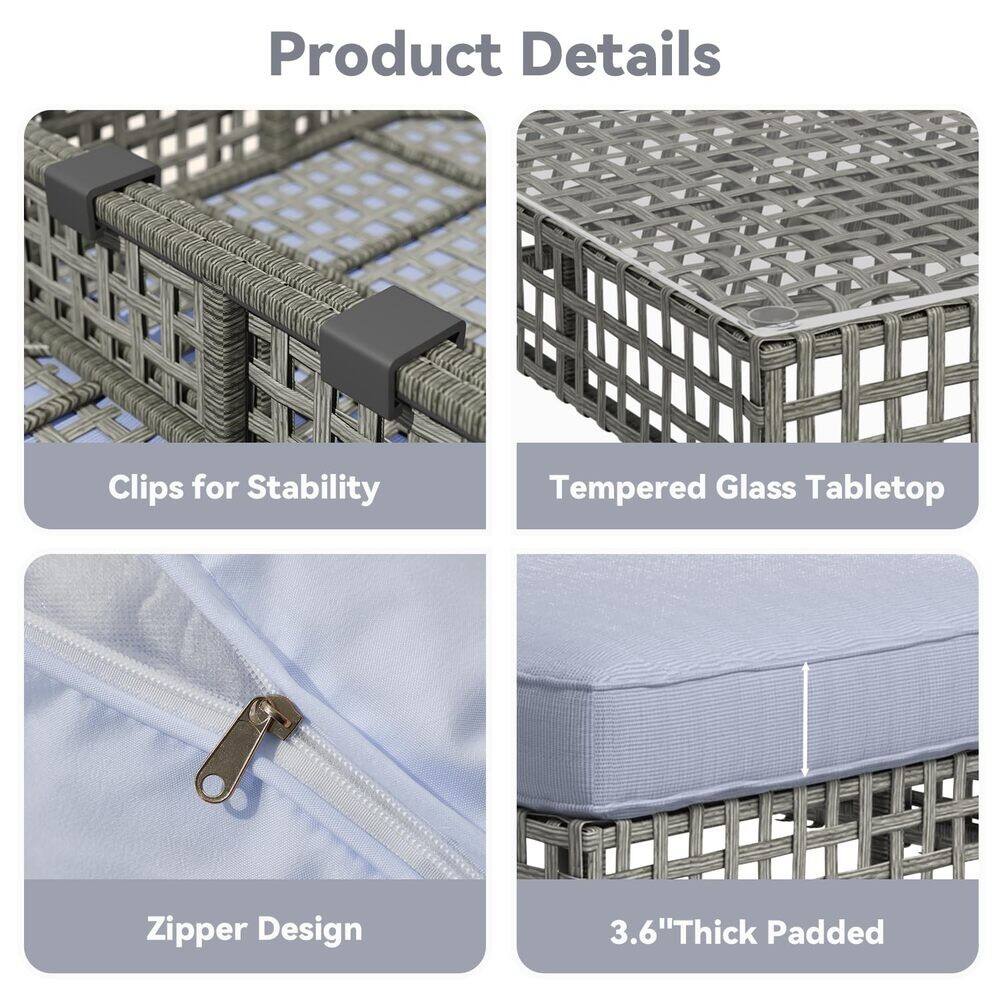 Product Details

Clips for Stability

Tempered Glass Tabletop

Zipper Design

3.6"Thick Padded