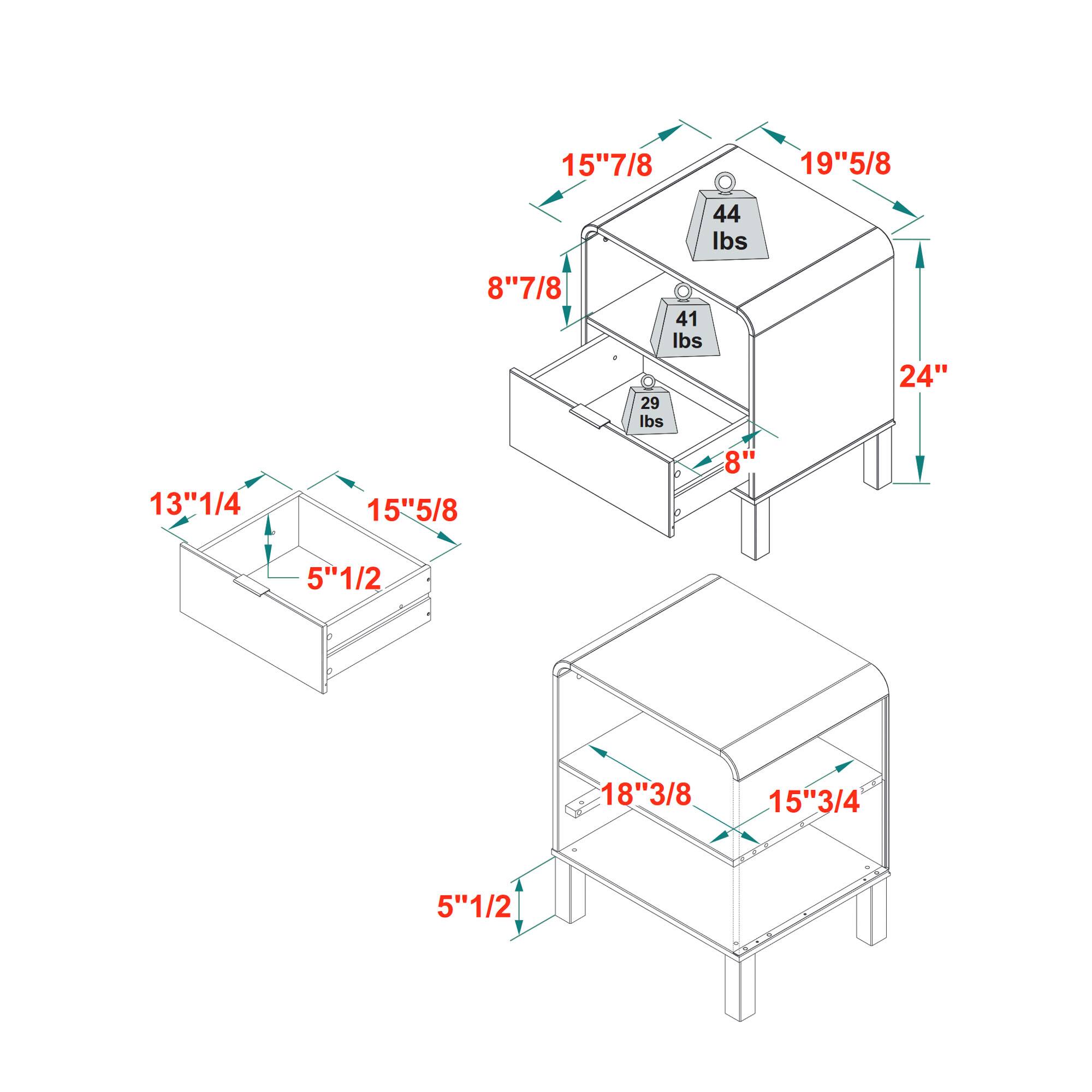 15"7/8
19"5/8
44 lbs
8"7/8
41 lbs
24"
29 lbs
8"
13"1/4
15"5/8
5"1/2
18"3/8
15"3/4
5"1/2