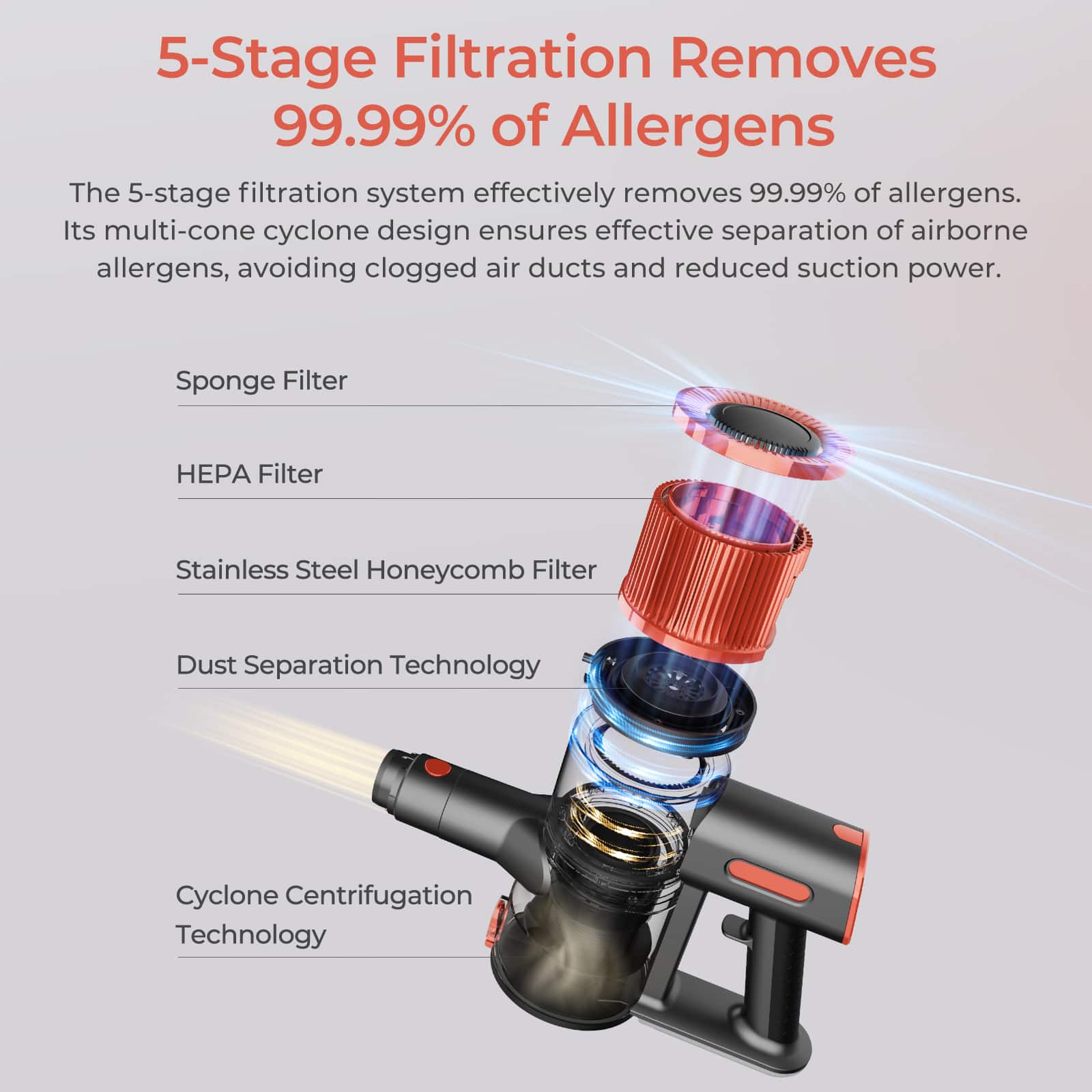 5-Stage Filtration Removes 99.99% of Allergens

The 5-stage filtration system effectively removes 99.99% of allergens. Its multi-cone cyclone design ensures effective separation of airborne allergens, avoiding clogged air ducts and reduced suction power.

Sponge Filter

HEPA Filter

Stainless Steel Honeycomb Filter

Dust Separation Technology

Cyclone Centrifugation Technology