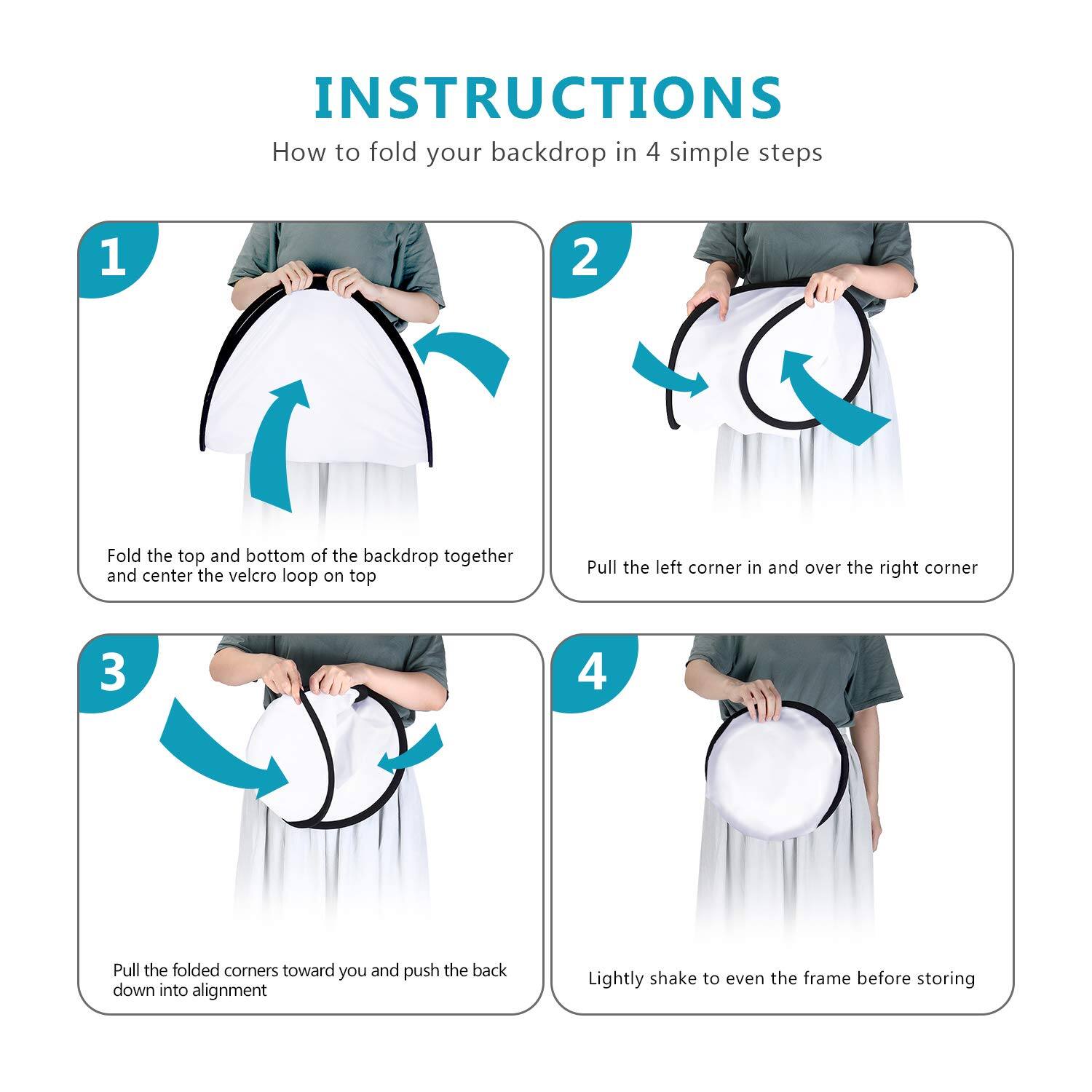 INSTRUCTIONS

How to fold your backdrop in 4 simple steps

1

Fold the top and bottom of the backdrop together and center the velcro loop on top

2

Pull the left corner in and over the right corner

3

Pull the folded corners toward you and push the back down into alignment

4

Lightly shake to even the frame before storing