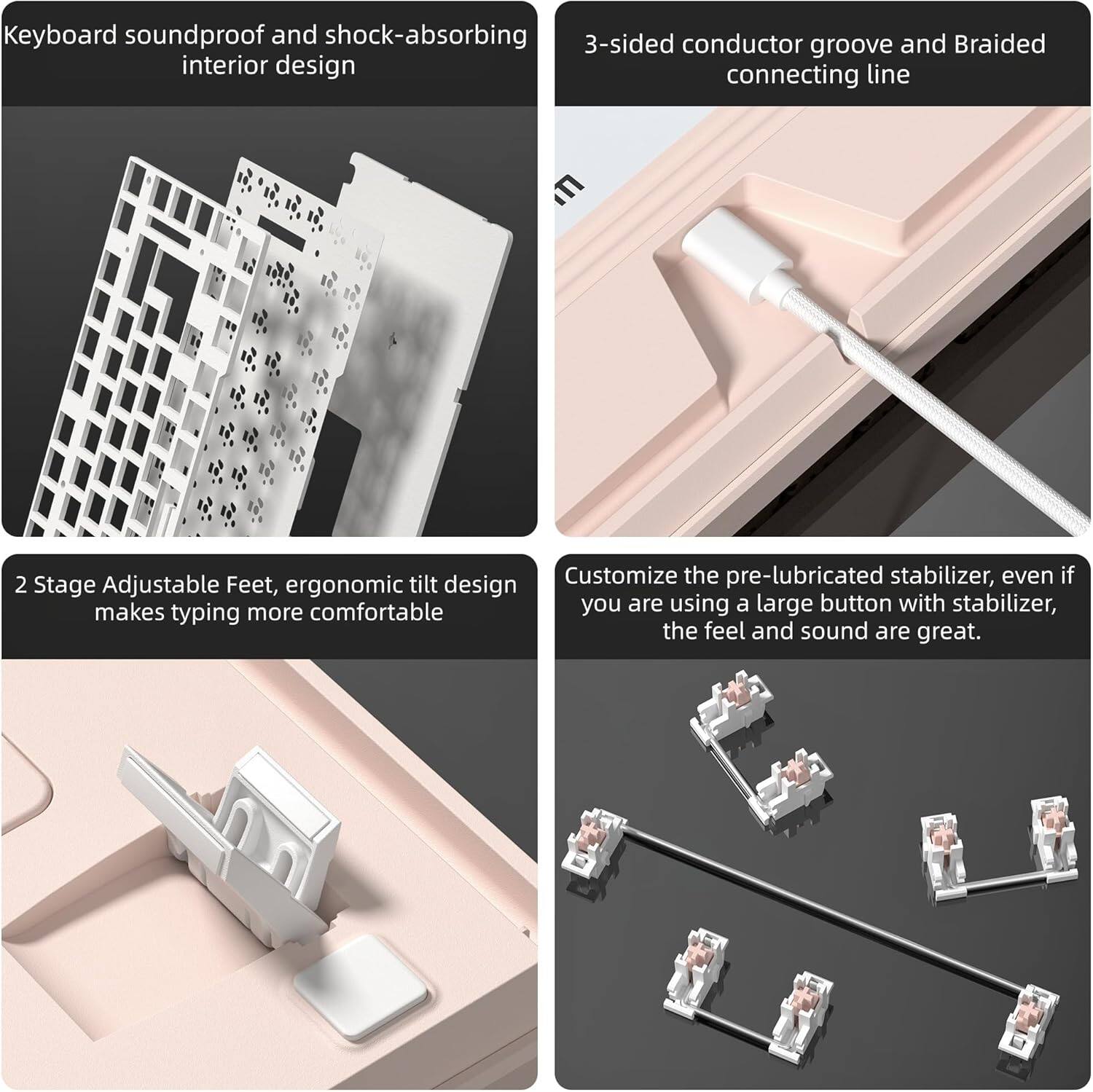 Keyboard soundproof and shock-absorbing interior design

3-sided conductor groove and Braided connecting line

2 Stage Adjustable Feet, ergonomic tilt design makes typing more comfortable

Customize the pre-lubricated stabilizer, even if you are using a large button with stabilizer, the feel and sound are great.