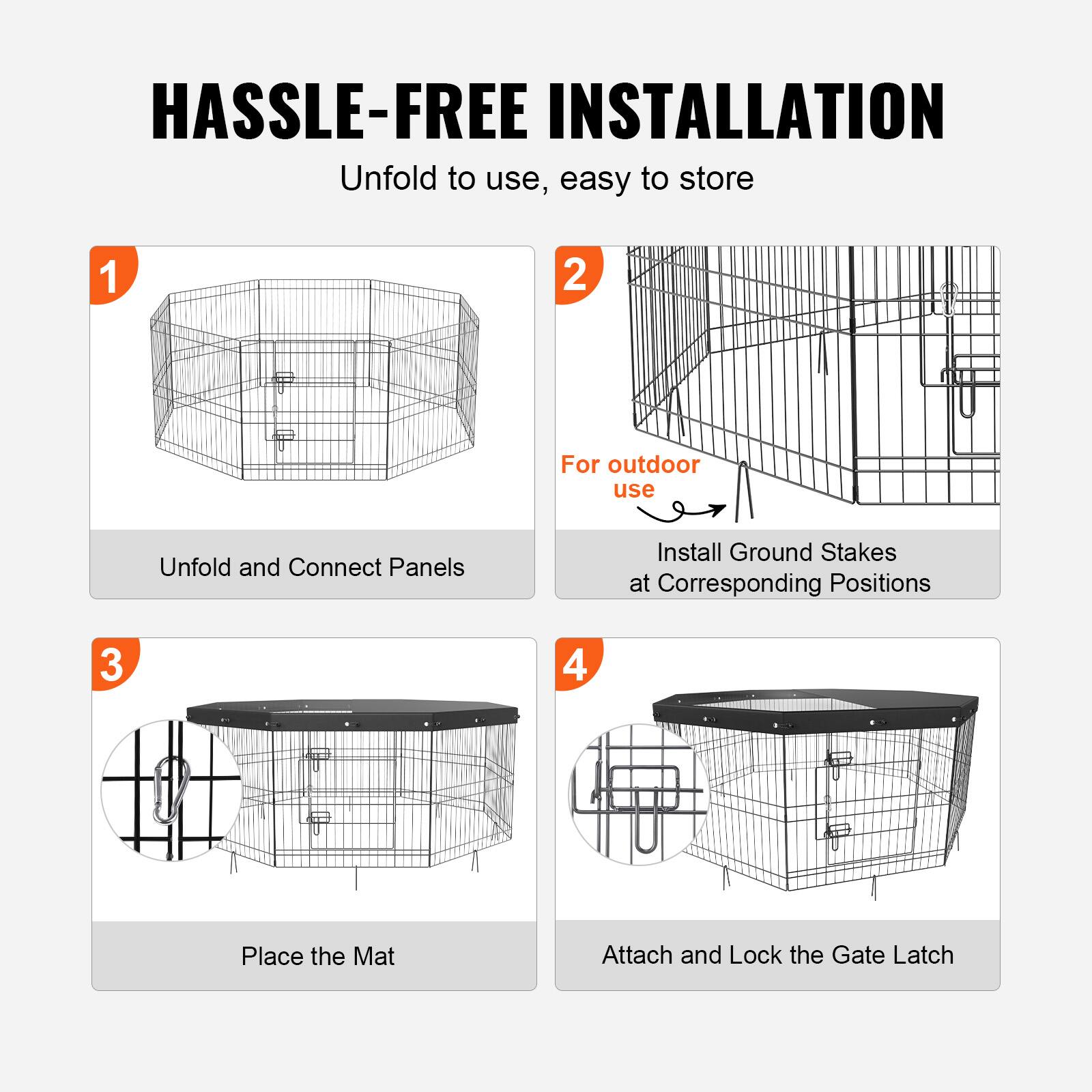 HASSLE-FREE INSTALLATION

Unfold to use, easy to store

1

Unfold and Connect Panels

2

For outdoor use

Install Ground Stakes at Corresponding Positions

3

Place the Mat

4

Attach and Lock the Gate Latch