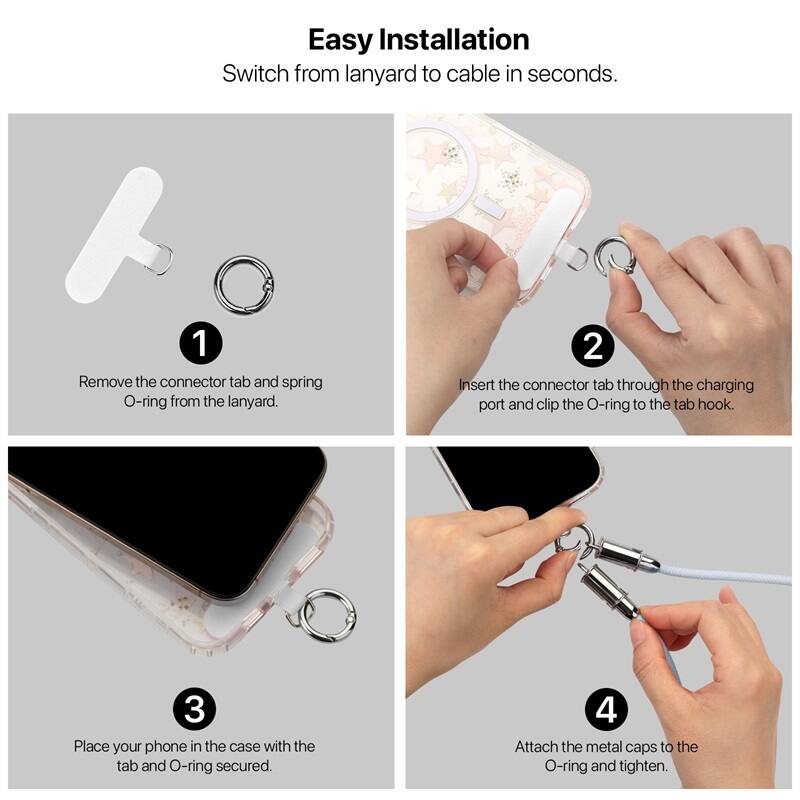 Easy Installation
Switch from lanyard to cable in seconds.

1
Remove the connector tab and spring O-ring from the lanyard.

2
Insert the connector tab through the charging port and clip the O-ring to the tab hook.

3
Place your phone in the case with the tab and O-ring secured.

4
Attach the metal caps to the O-ring and tighten.