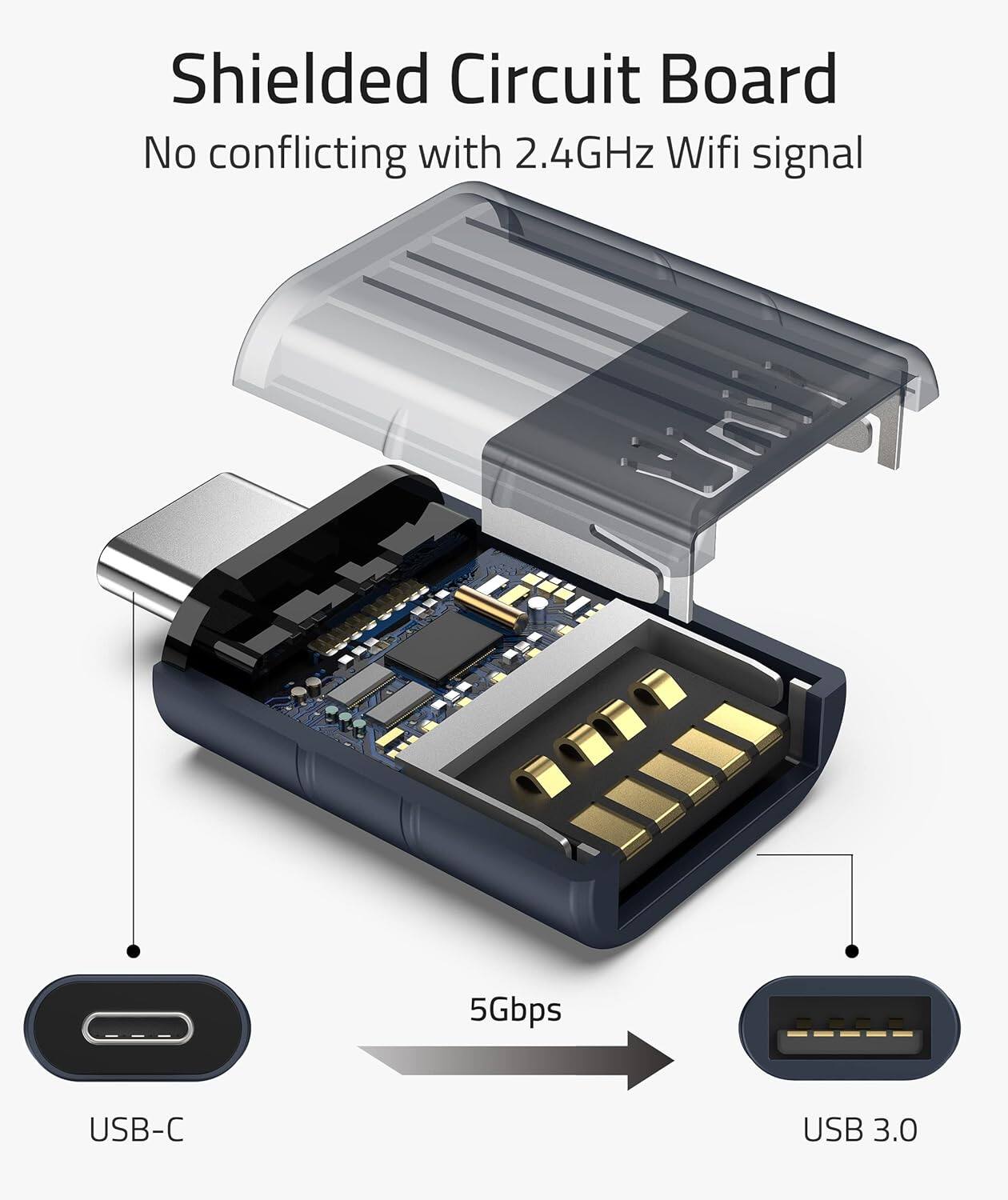 Shielded Circuit Board
No conflicting with 2.4GHz Wifi signal

5Gbps

USB-C

USB 3.0