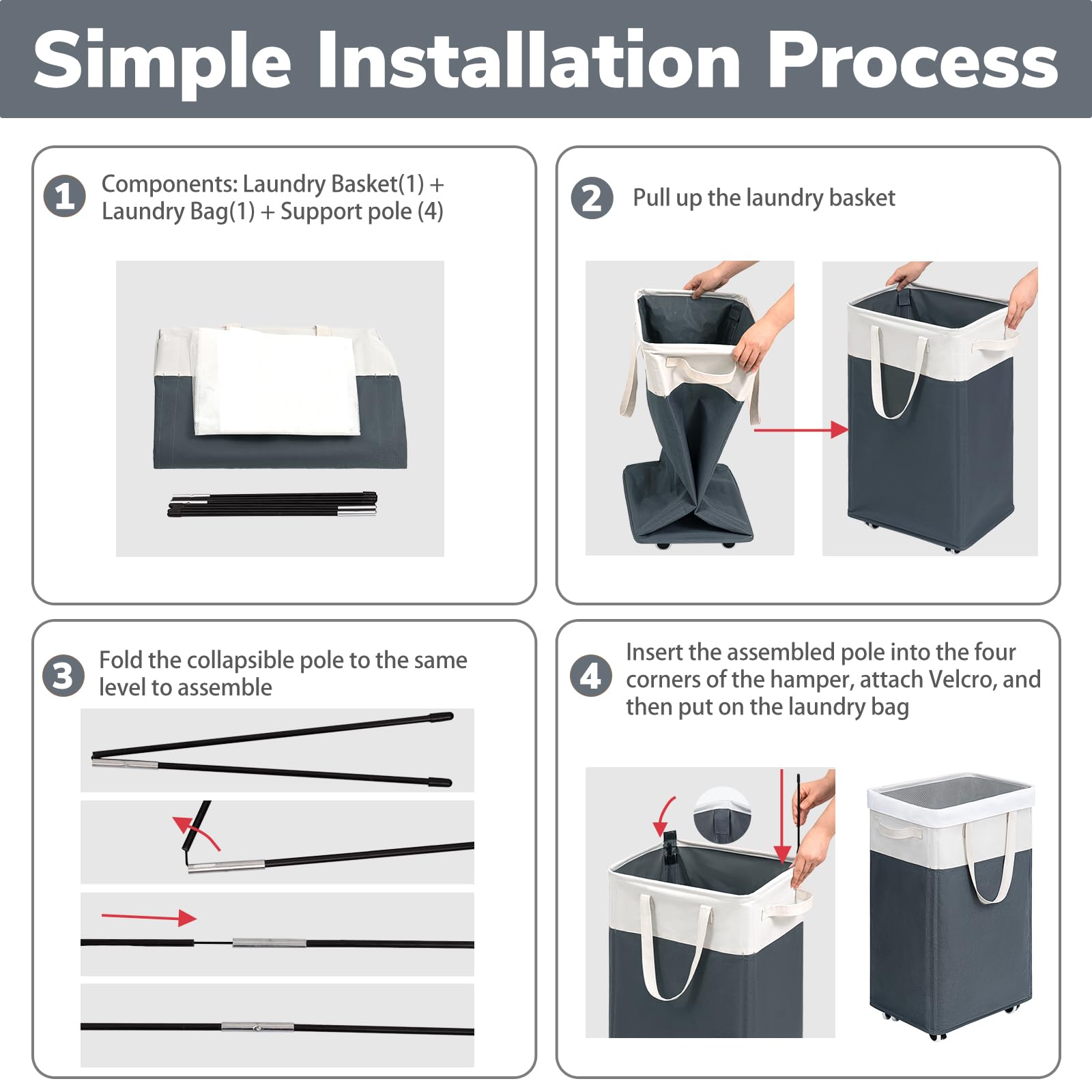 Simple Installation Process

1 Components: Laundry Basket(1) + Laundry Bag(1) + Support pole (4)

2 Pull up the laundry basket

3 Fold the collapsible pole to the same level to assemble

4 Insert the assembled pole into the four corners of the hamper, attach Velcro, and then put on the laundry bag