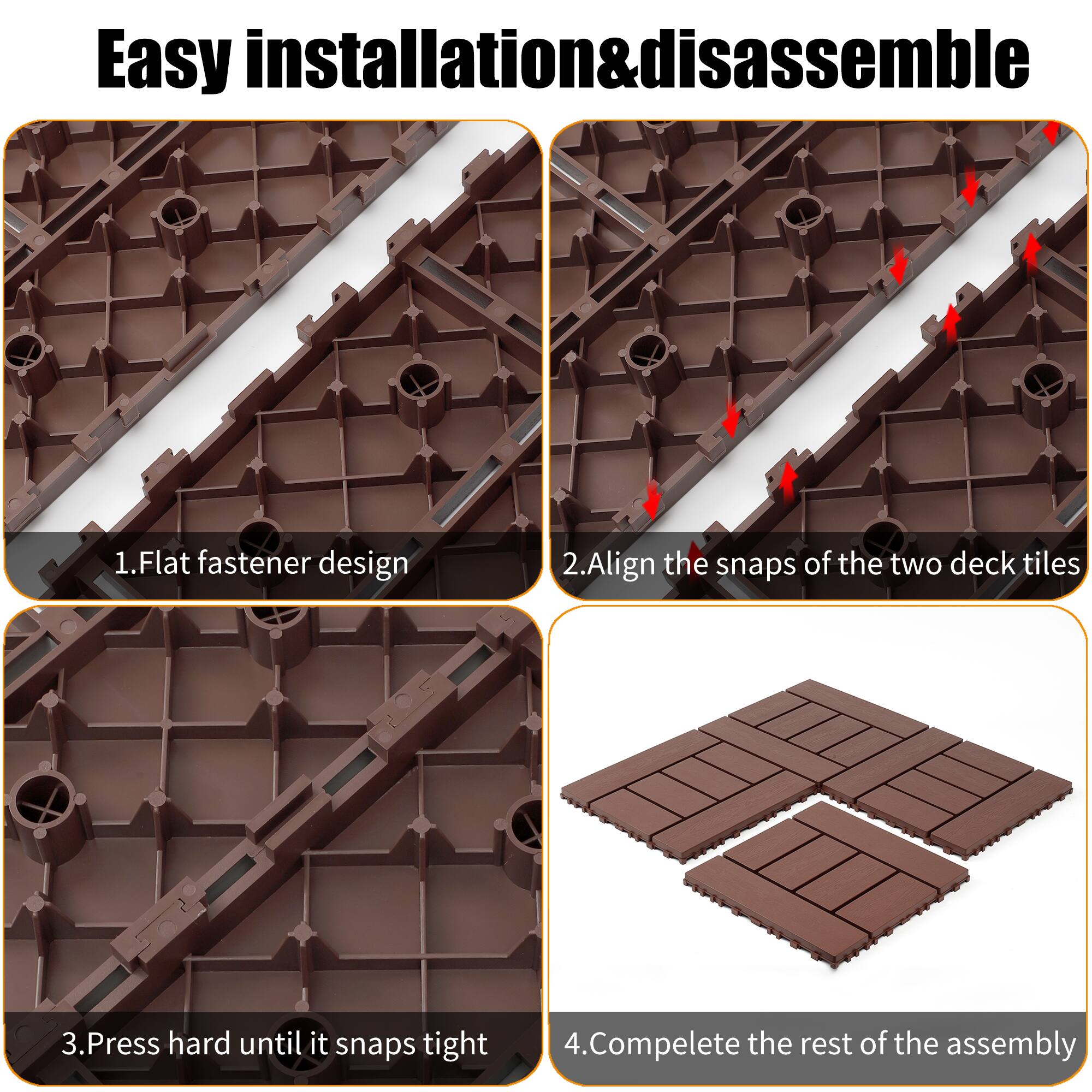 Easy installation&disassemble

1.Flat fastener design

2.Align the snaps of the two deck tiles

3.Press hard until it snaps tight

4.Compelete the rest of the assembly