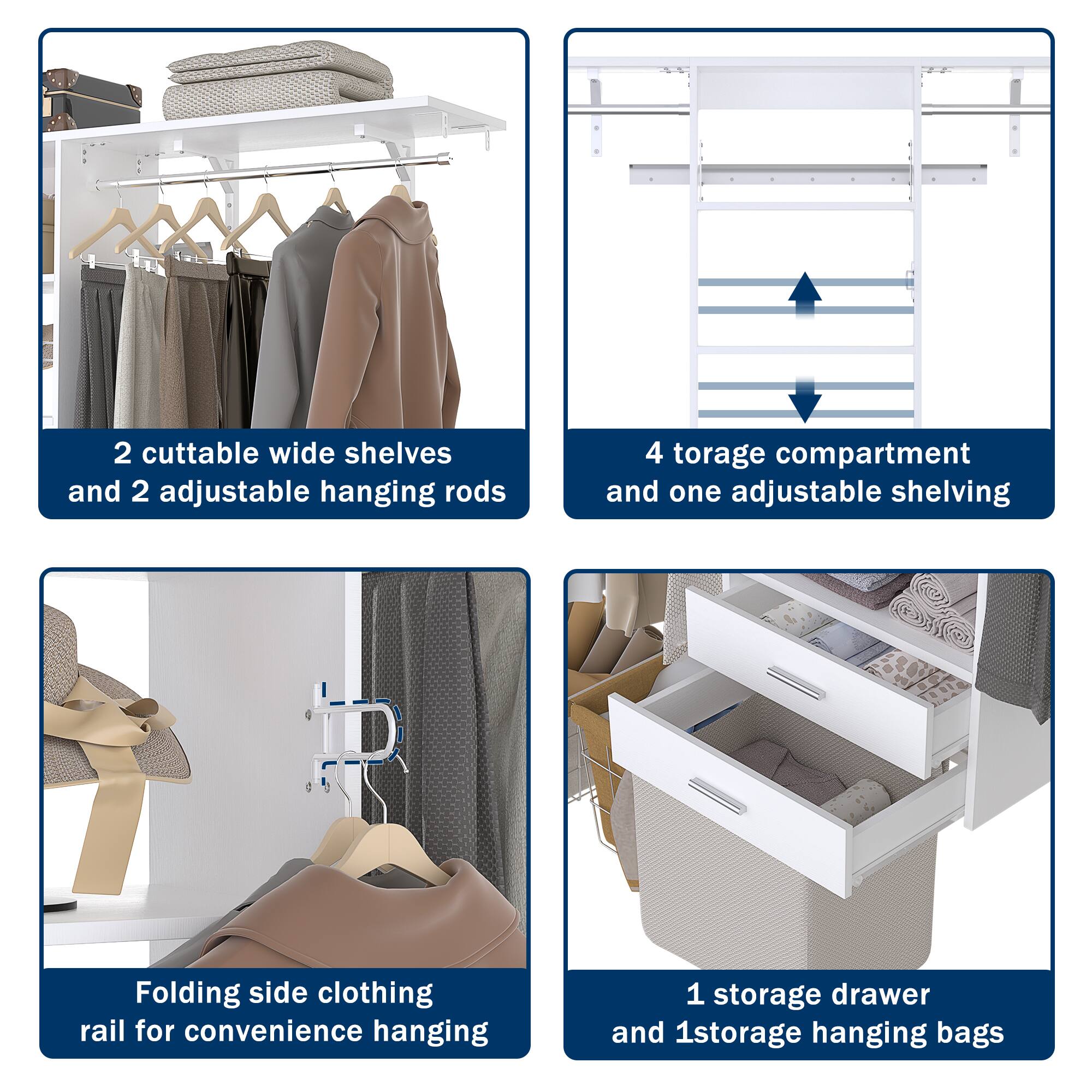 2 cuttable wide shelves
and 2 adjustable hanging rods

4 torage compartment
and one adjustable shelving

Folding side clothing
rail for convenience hanging

1 storage drawer
and 1storage hanging bags