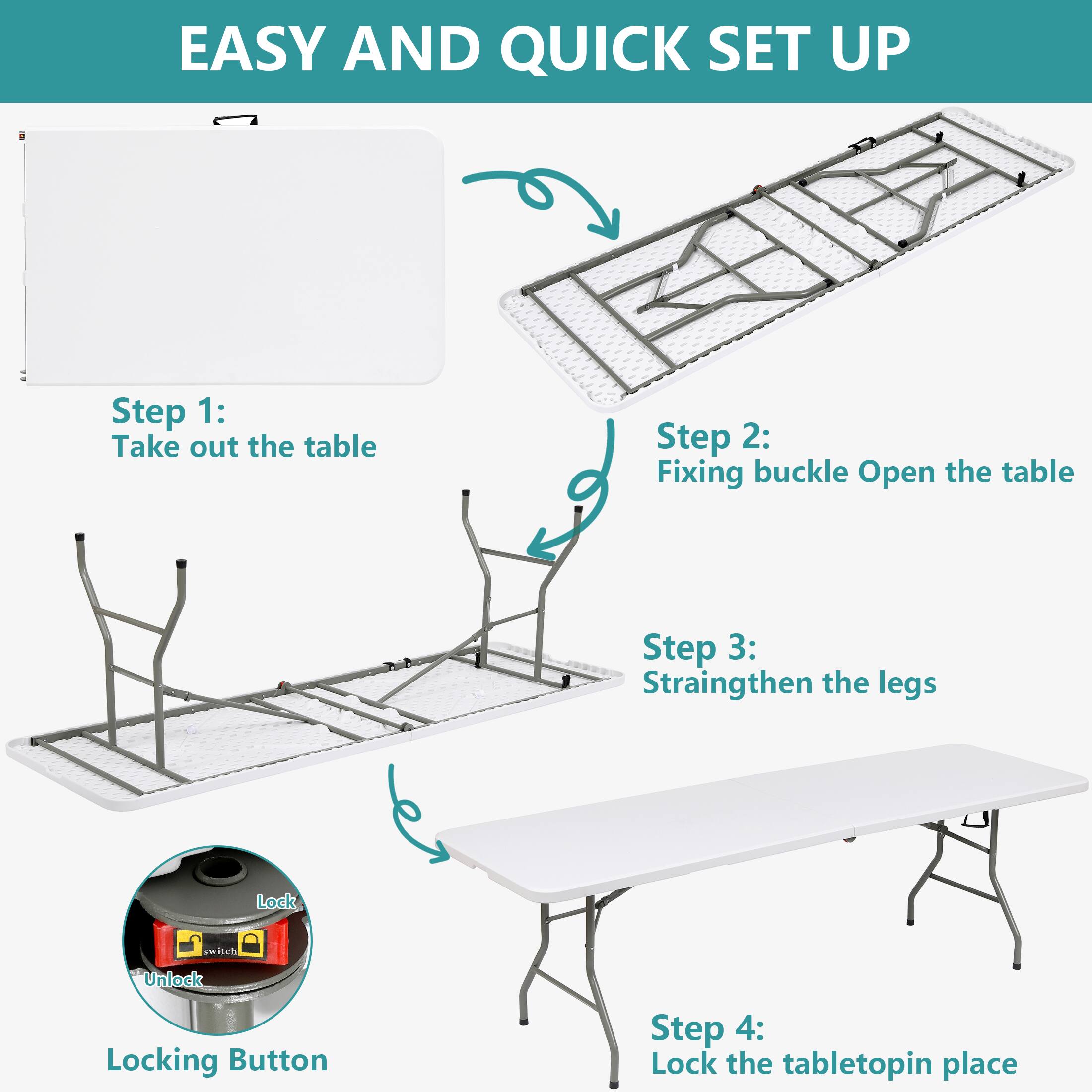 EASY AND QUICK SET UP

Step 1:
Take out the table

Step 2:
Fixing buckle Open the table

Step 3:
Straingthen the legs

Lock
switch
Unlock

Locking Button

Step 4:
Lock the tabletopin place