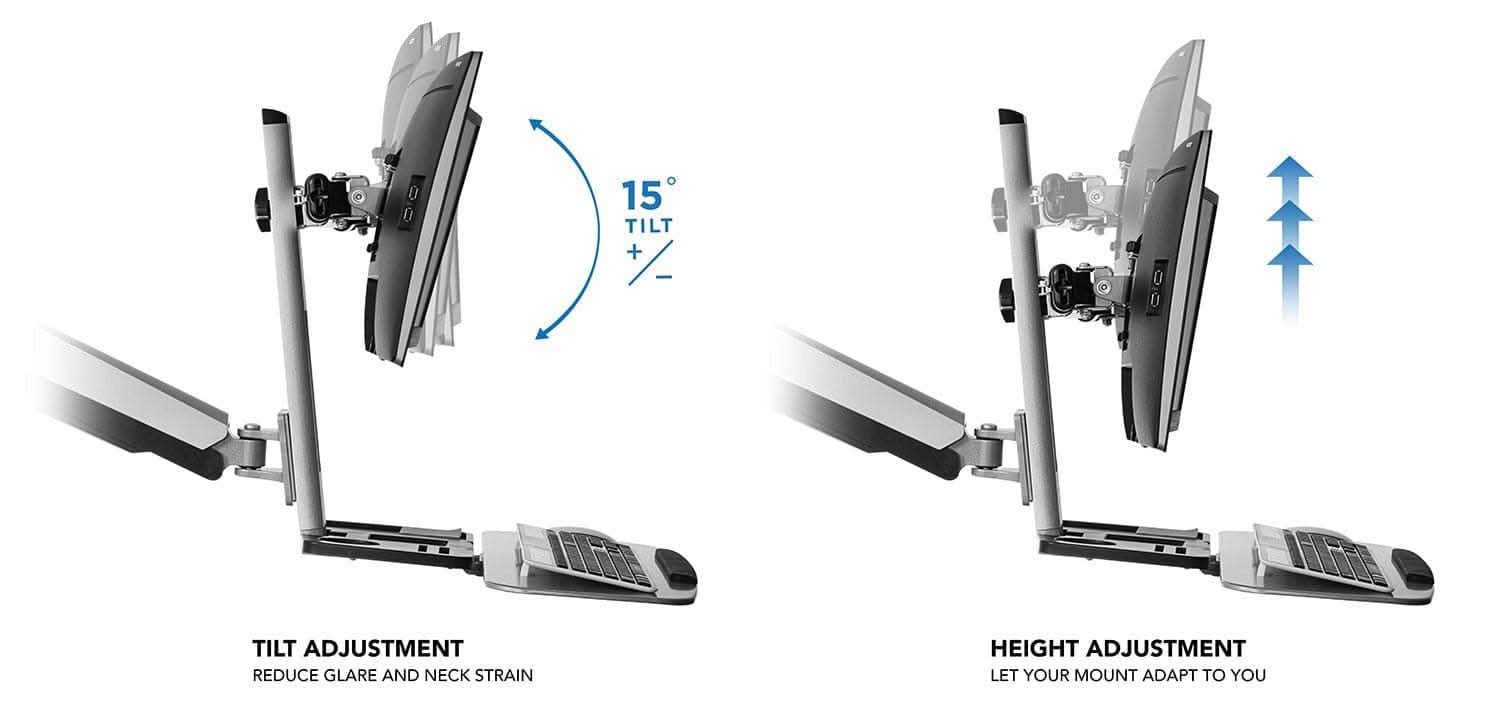 15°
TILT
+/−

TILT ADJUSTMENT
REDUCE GLARE AND NECK STRAIN

HEIGHT ADJUSTMENT
LET YOUR MOUNT ADAPT TO YOU