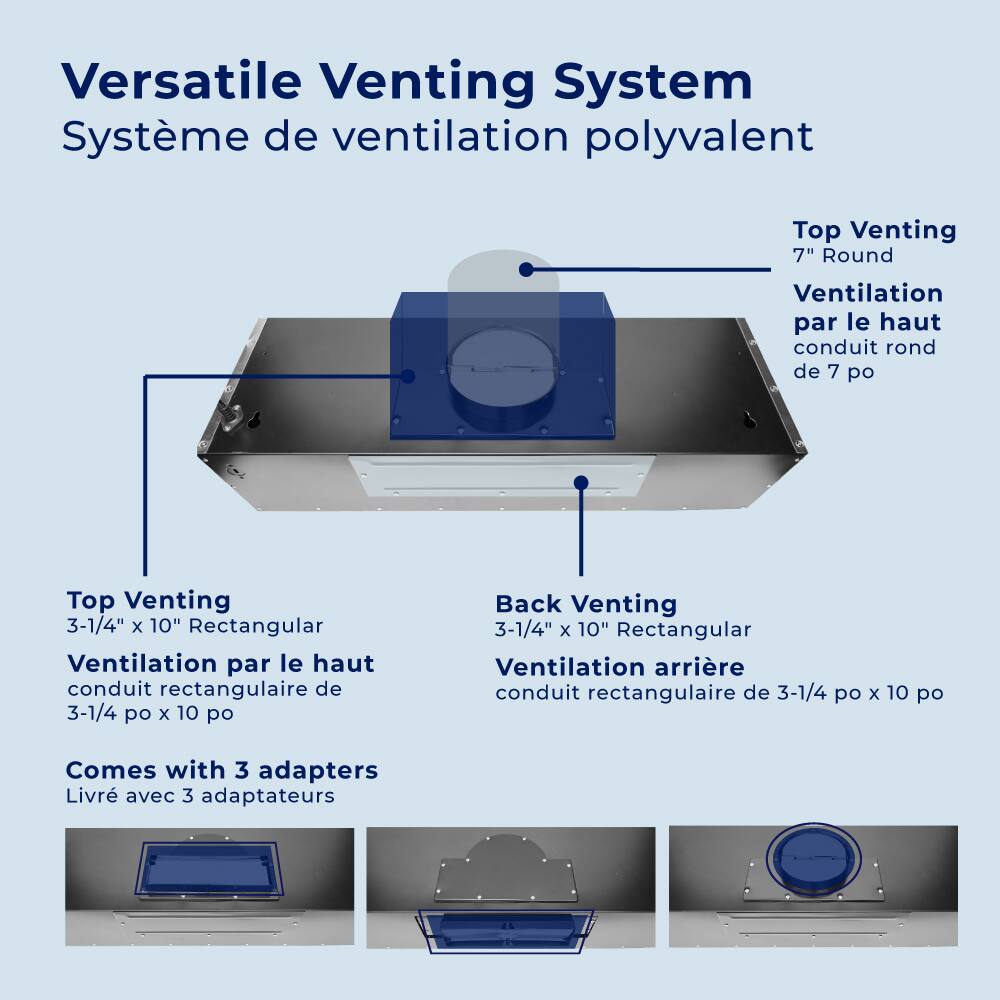 Versatile Venting System
Système de ventilation polyvalent

Top Venting
7" Round

Ventilation par le haut
conduit rond de 7 po

Top Venting
3-1/4" x 10" Rectangular

Ventilation par le haut
conduit rectangulaire de 3-1/4 po x 10 po

Back Venting
3-1/4" x 10" Rectangular

Ventilation arrière
conduit rectangulaire de 3-1/4 po x 10 po

Comes with 3 adapters
Livré avec 3 adaptateurs