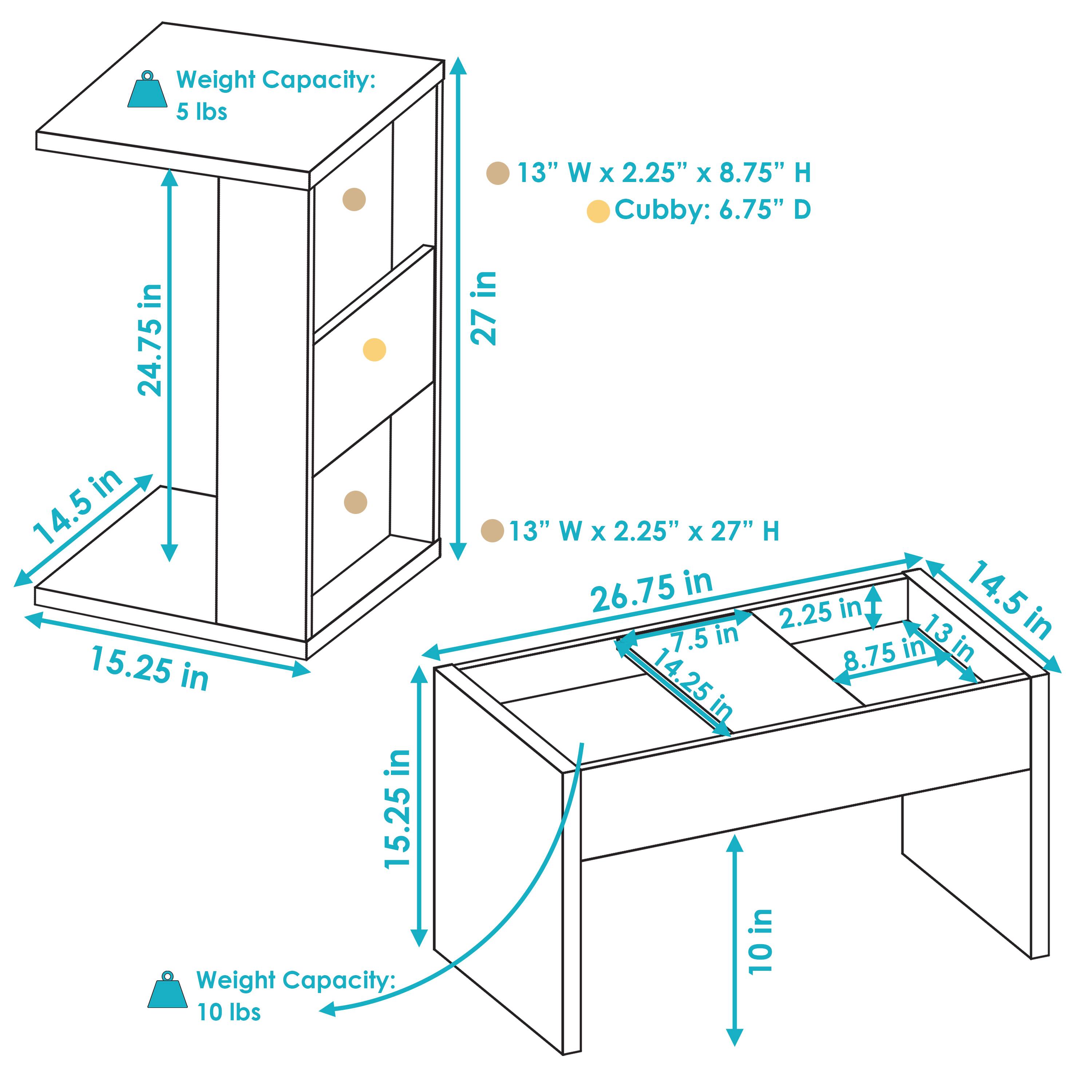 Weight Capacity:
5 lbs

13” W x 2.25” x 8.75” H

Cubby: 6.75” D

24.75 in

27 in

14.5 in

15.25 in

13” W x 2.25” x 27” H

26.75 in

14.5 in

2.25 in

7.5 in

13 in

8.75 in

14.25 in

15.25 in

10 in

Weight Capacity:
10 lbs