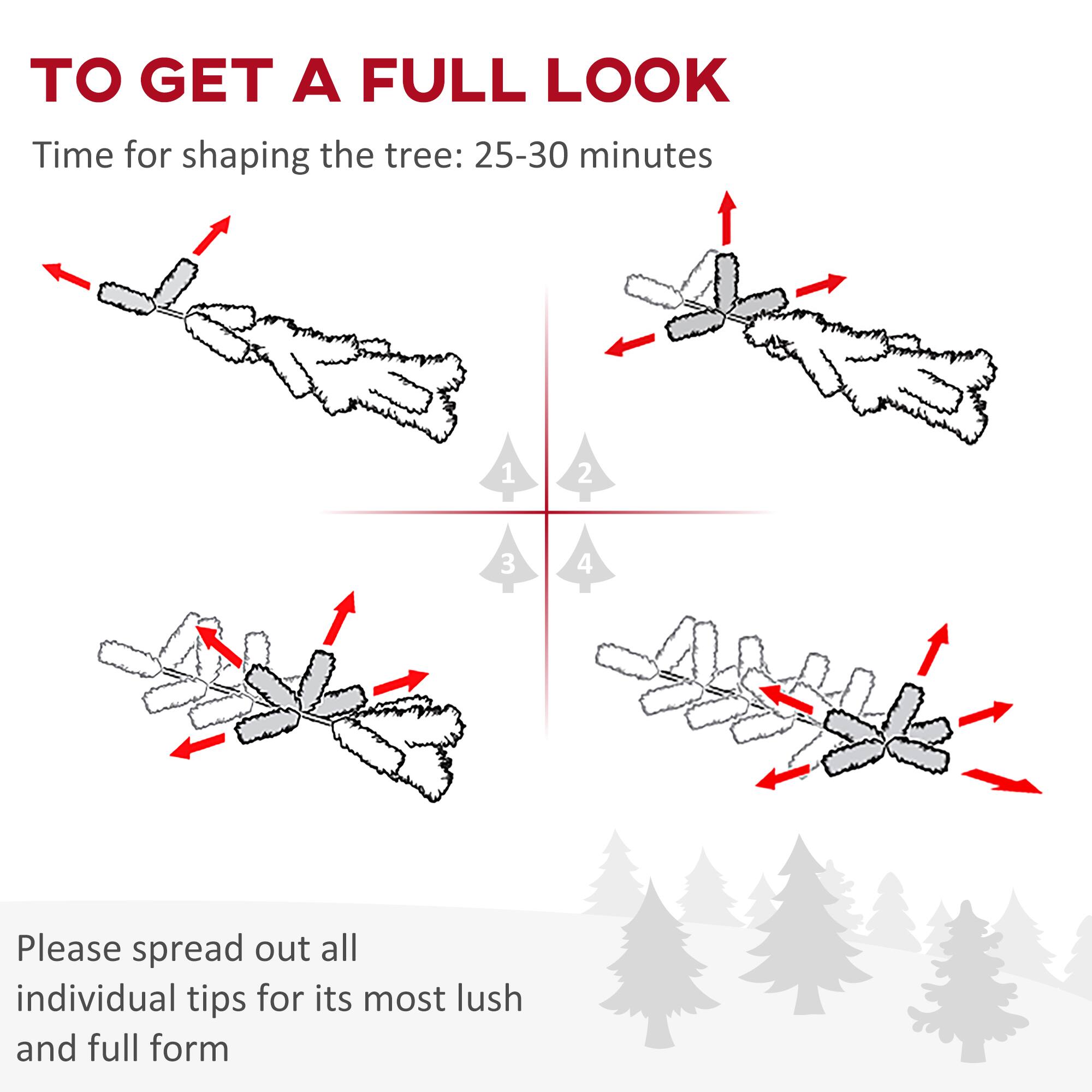 TO GET A FULL LOOK

Time for shaping the tree: 25-30 minutes

1
2
3
4

Please spread out all individual tips for its most lush and full form