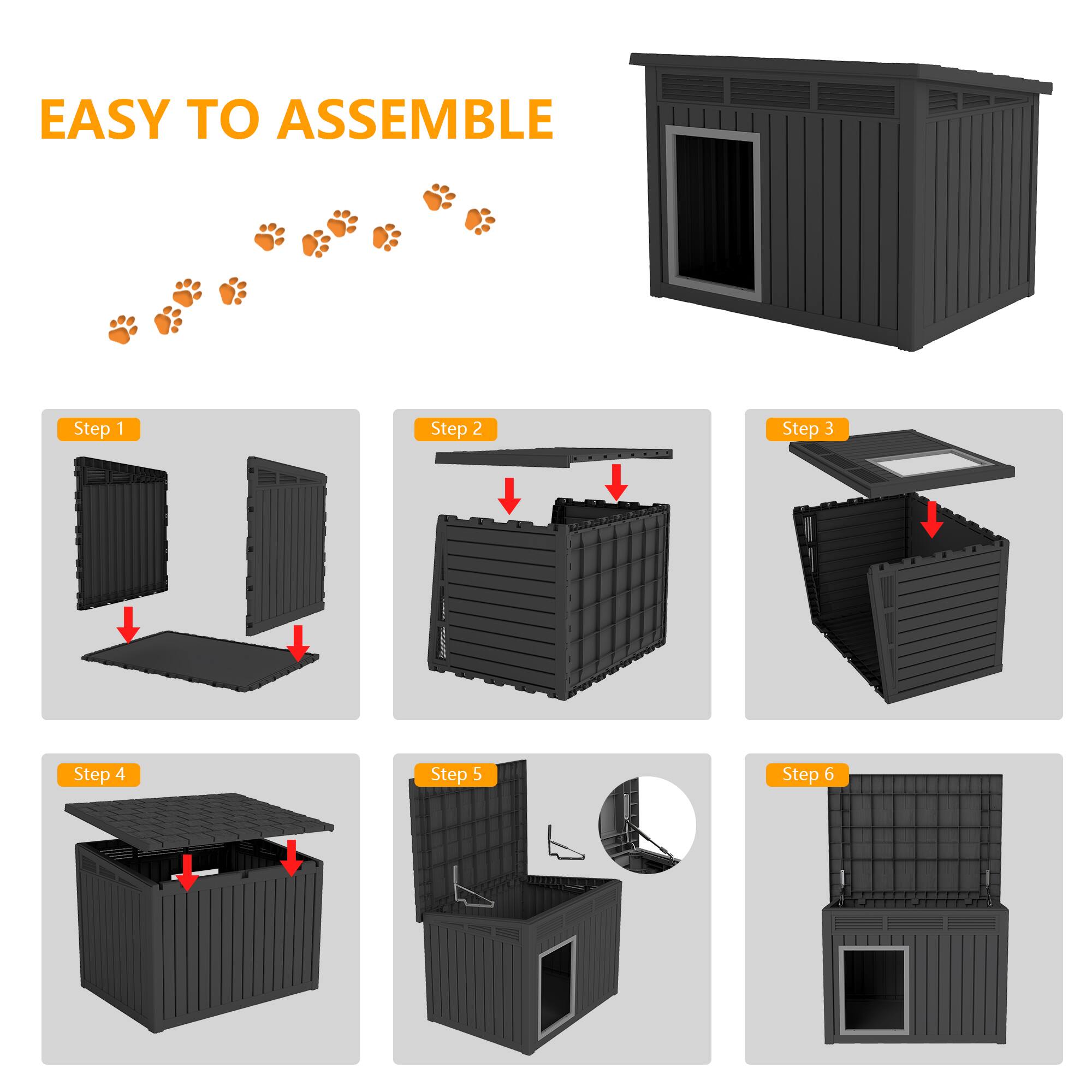 EASY TO ASSEMBLE

Step 1

Step 2

Step 3

Step 4

Step 5

Step 6