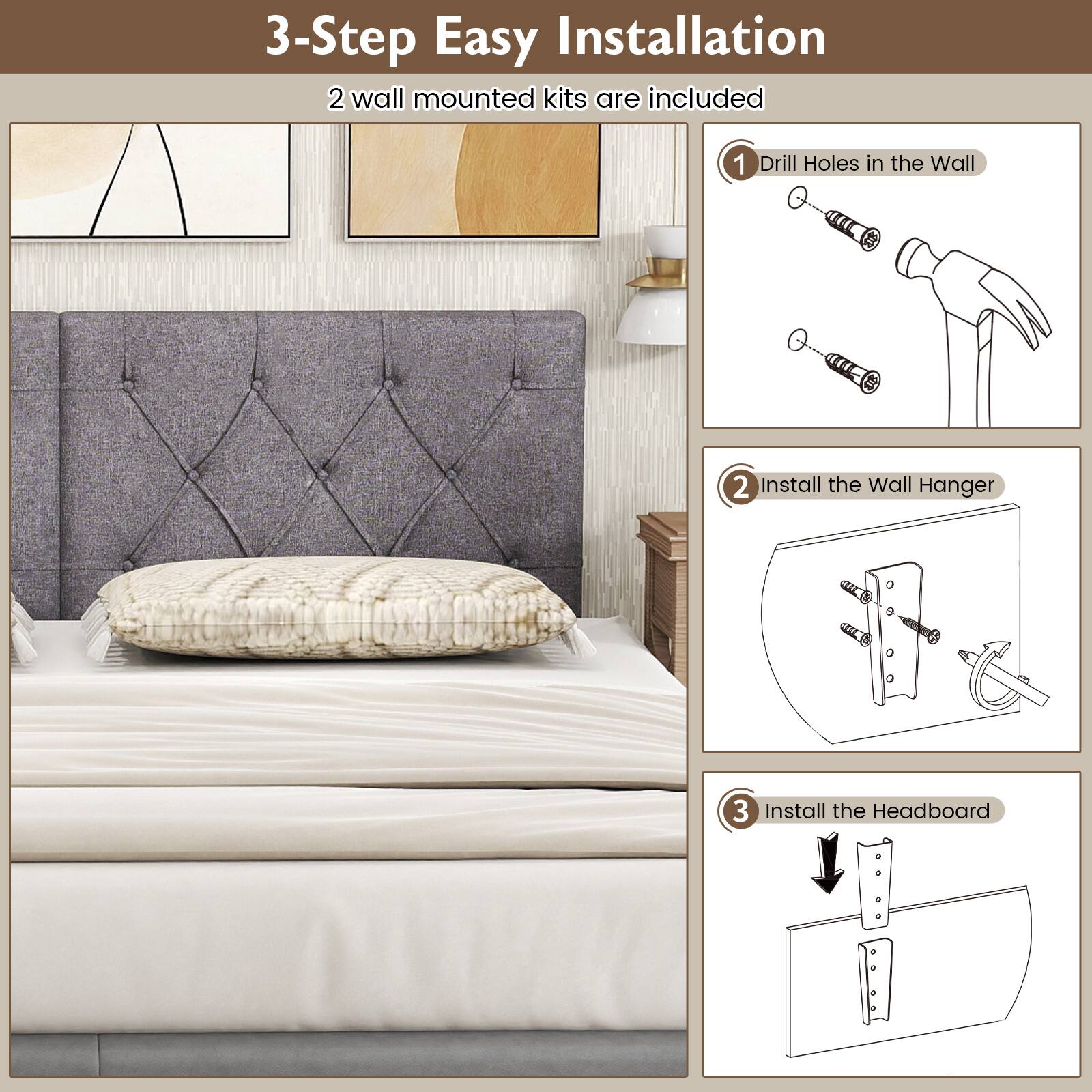 3-Step Easy Installation

2 wall mounted kits are included

1 Drill Holes in the Wall

2 Install the Wall Hanger

3 Install the Headboard