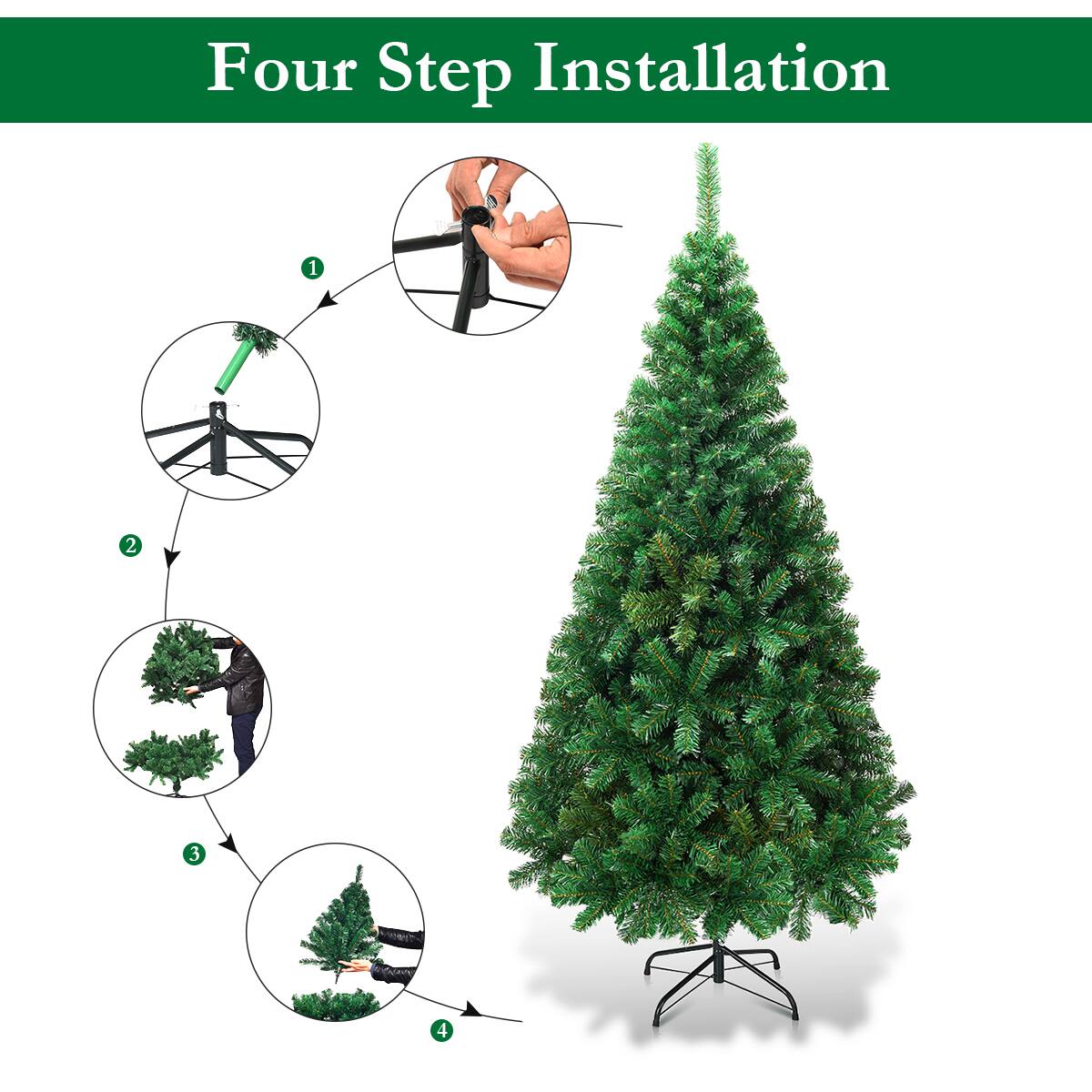 Four Step Installation

1

2

3

4