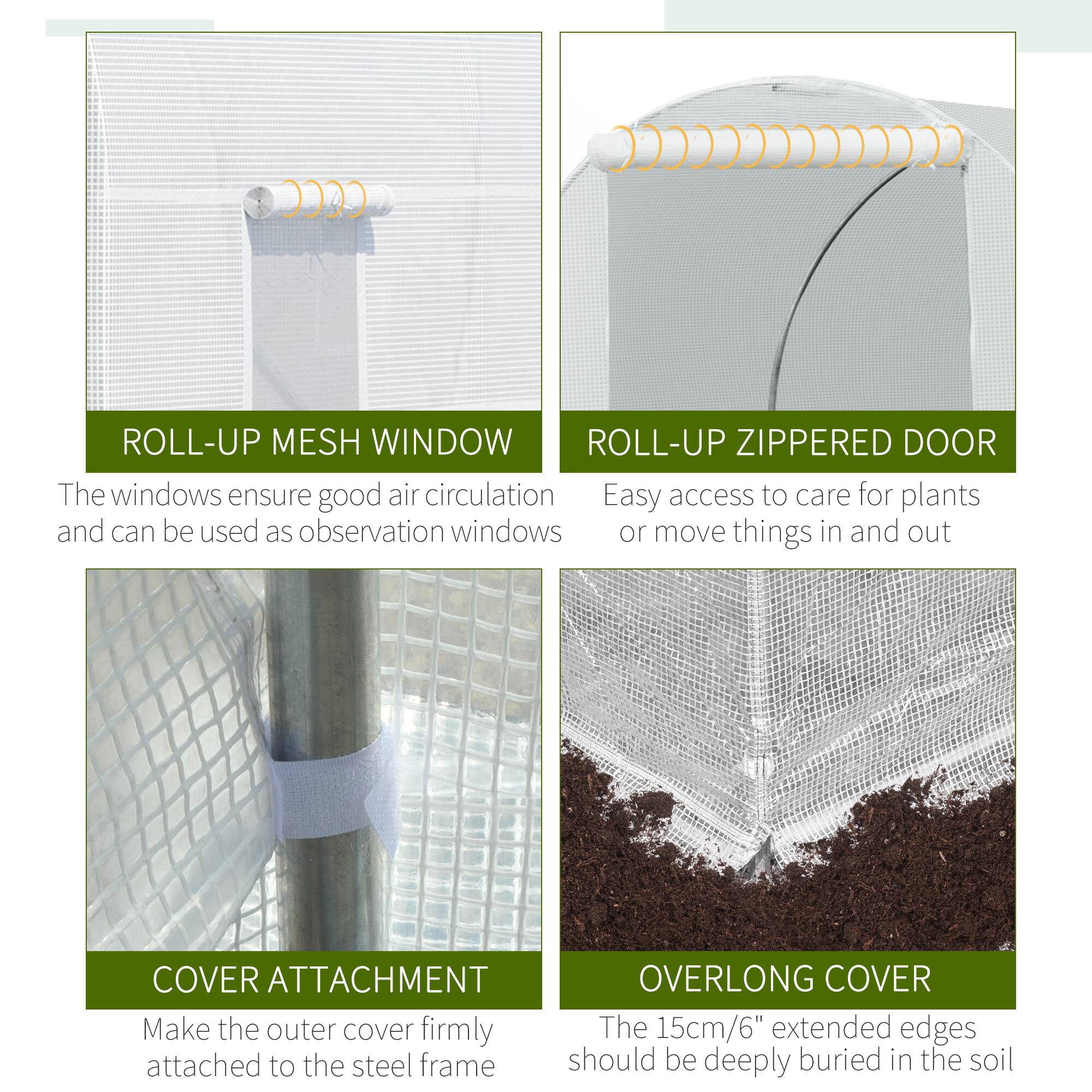 ROLL-UP MESH WINDOW

The windows ensure good air circulation and can be used as observation windows

ROLL-UP ZIPPERED DOOR

Easy access to care for plants or move things in and out

COVER ATTACHMENT

Make the outer cover firmly attached to the steel frame

OVERLONG COVER

The 15cm/6" extended edges should be deeply buried in the soil