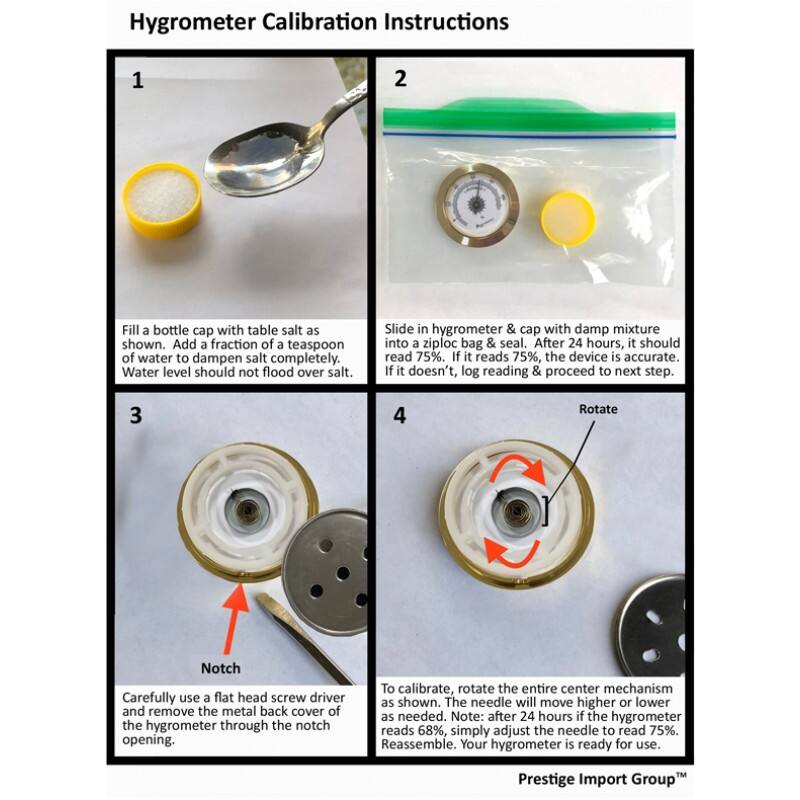 Hygrometer Calibration Instructions

1

Fill a bottle cap with table salt as shown. Add a fraction of a teaspoon of water to dampen salt completely. Water level should not flood over salt.

2

Slide in hygrometer & cap with damp mixture into a ziploc bag & seal. After 24 hours, it should read 75%. If it reads 75%, the device is accurate. If it doesn't, log reading & proceed to next step.

3

Notch

Carefully use a flat head screw driver and remove the metal back cover of the hygrometer through the notch opening.

4

Rotate

To calibrate, rotate the entire center mechanism as shown. The needle will move higher or lower as needed. Note: after 24 hours if the hygrometer reads 68%, simply adjust the needle to read 75%. Reassemble. Your hygrometer is ready for use.

Prestige Import Group™