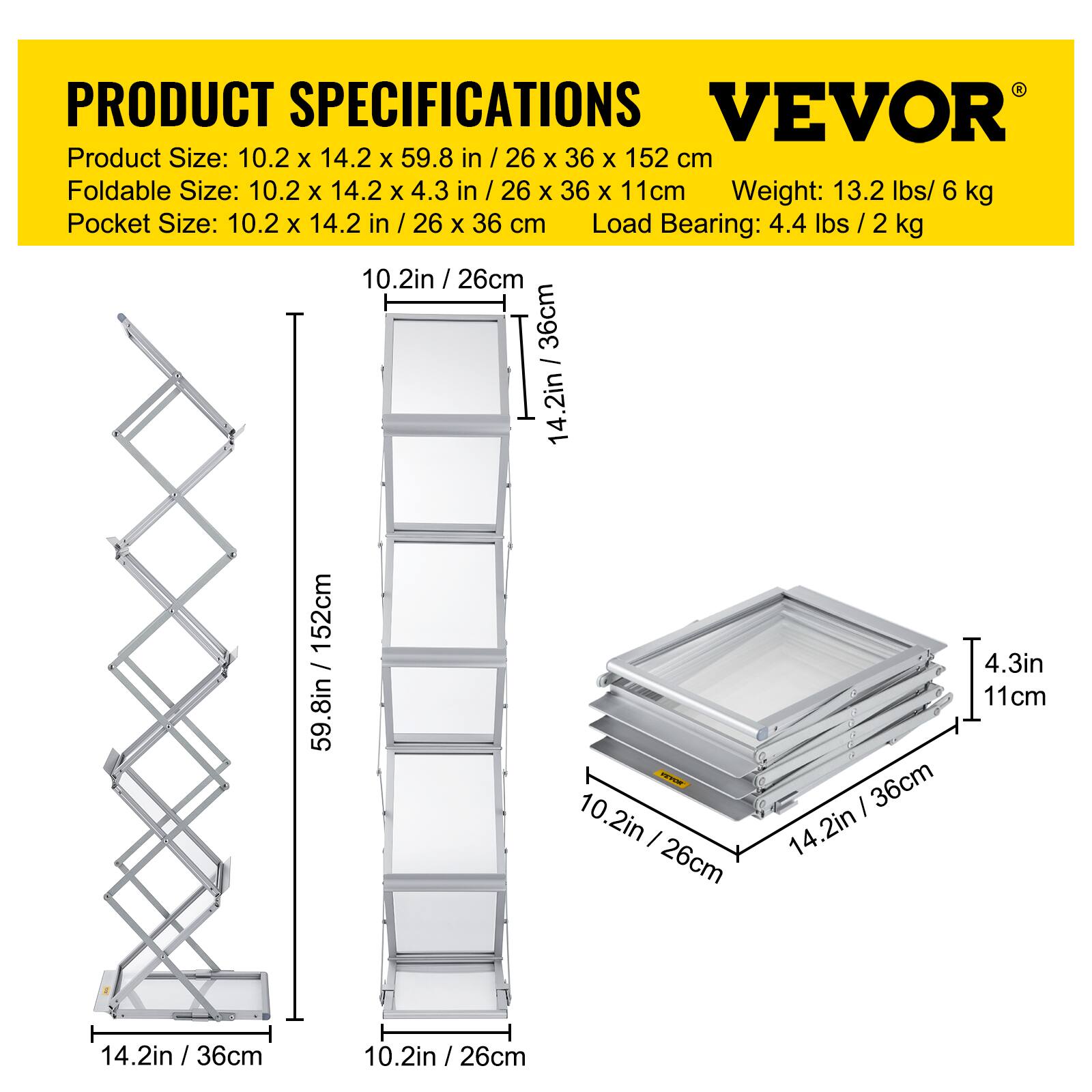 PRODUCT SPECIFICATIONS

VEVOR®

Product Size: 10.2 x 14.2 x 59.8 in / 26 x 36 x 152 cm
Foldable Size: 10.2 x 14.2 x 4.3 in / 26 x 36 x 11cm Weight: 13.2 lbs/ 6 kg
Pocket Size: 10.2 x 14.2 in / 26 x 36 cm Load Bearing: 4.4 lbs / 2 kg

59.8in / 152cm

14.2in / 36cm

10.2in / 26cm

14.2in / 36cm

10.2in / 26cm

4.3in
11cm

VEVOR

10.2in / 26cm

14.2in / 36cm