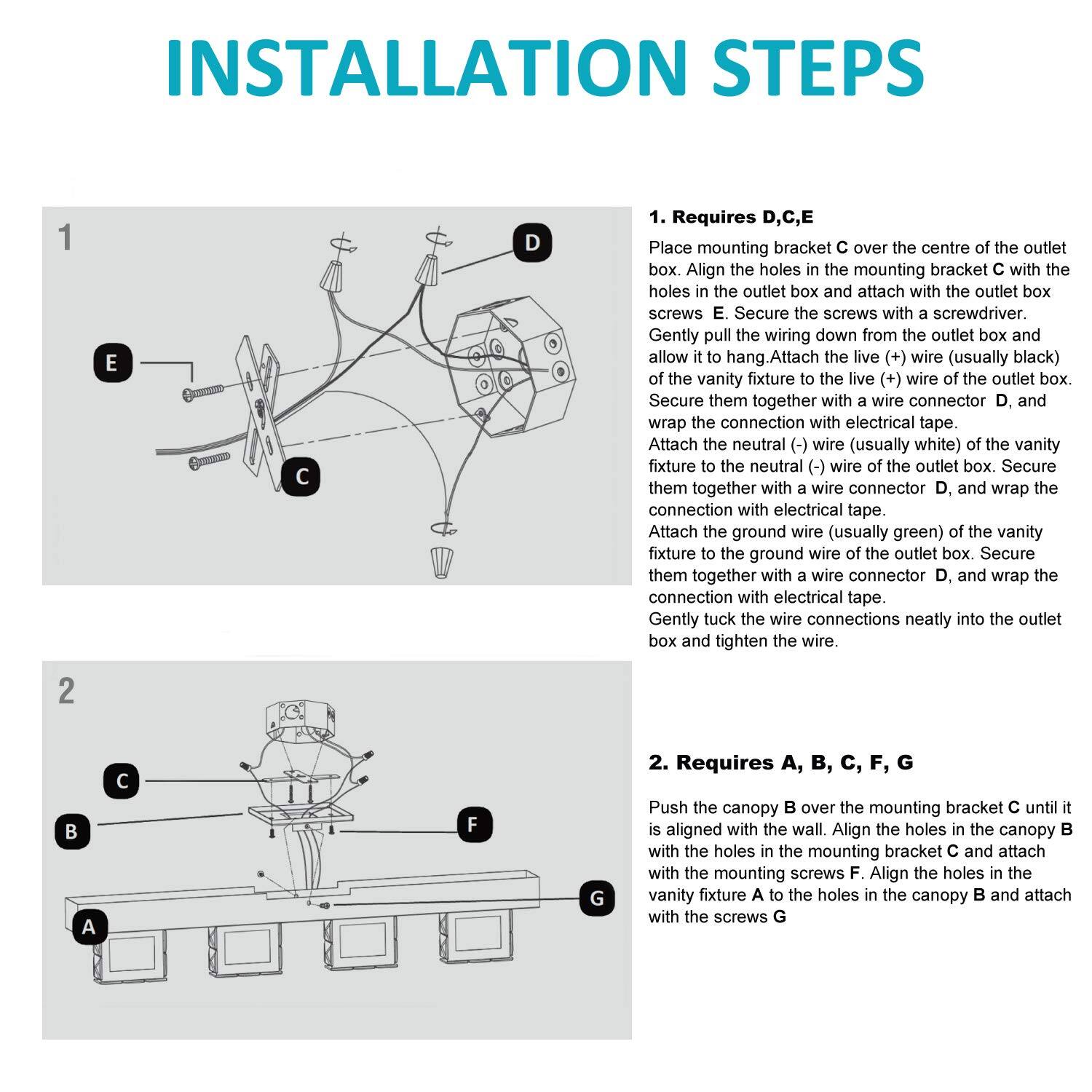 INSTALLATION STEPS

1

D

E

C

1. Requires D,C,E

Place mounting bracket C over the centre of the outlet box. Align the holes in the mounting bracket C with the holes in the outlet box and attach with the outlet box screws E. Secure the screws with a screwdriver.
Gently pull the wiring down from the outlet box and allow it to hang.Attach the live (+) wire (usually black) of the vanity fixture to the live (+) wire of the outlet box. Secure them together with a wire connector D, and wrap the connection with electrical tape.
Attach the neutral (-) wire (usually white) of the vanity fixture to the neutral (-) wire of the outlet box. Secure them together with a wire connector D, and wrap the connection with electrical tape.
Attach the ground wire (usually green) of the vanity fixture to the ground wire of the outlet box. Secure them together with a wire connector D, and wrap the connection with electrical tape.
Gently tuck the wire connections neatly into the outlet box and tighten the wire.

2

C

B

F

G

A

2. Requires A, B, C, F, G

Push the canopy B over the mounting bracket C until it is aligned with the wall. Align the holes in the canopy B with the holes in the mounting bracket C and attach with the mounting screws F. Align the holes in the vanity fixture A to the holes in the canopy B and attach with the screws G