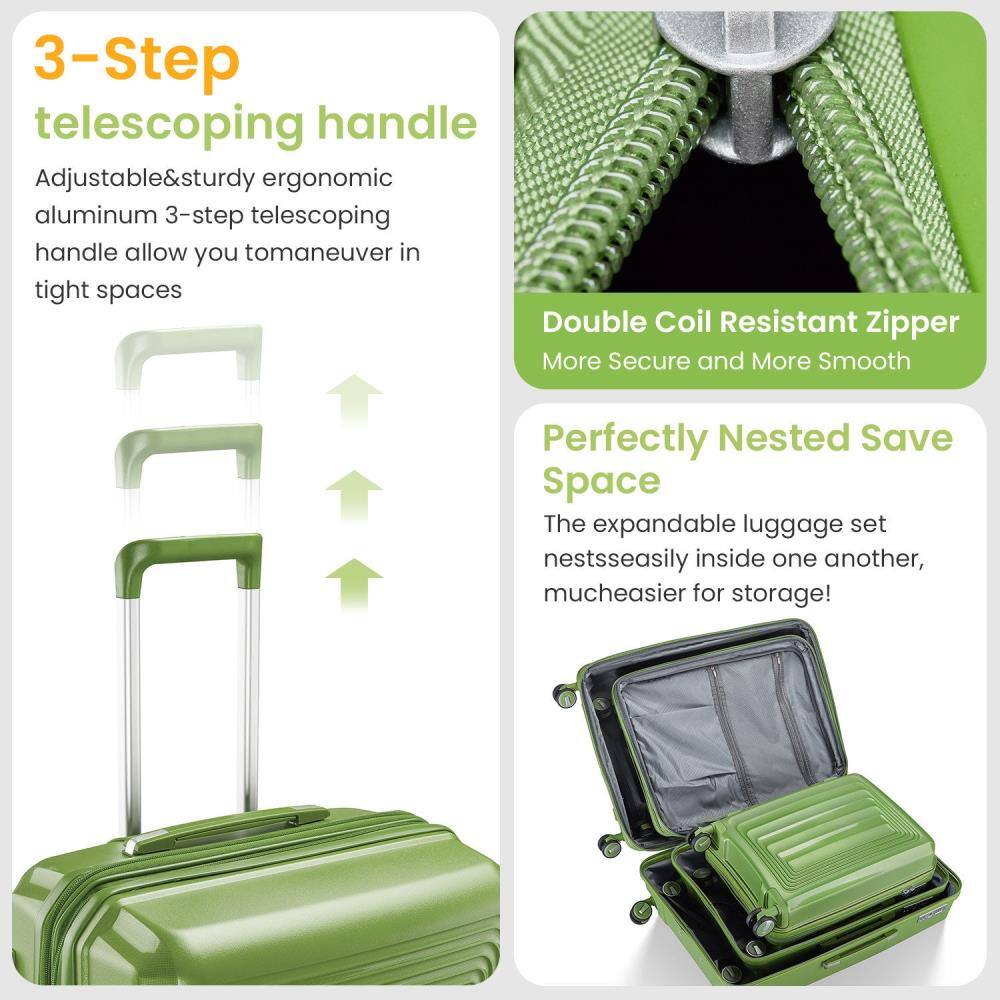 3-Step
telescoping handle

Adjustable&sturdy ergonomic aluminum 3-step telescoping handle allow you tomaneuver in tight spaces

Double Coil Resistant Zipper
More Secure and More Smooth

Perfectly Nested Save Space

The expandable luggage set nestsseasily inside one another, mucheasier for storage!