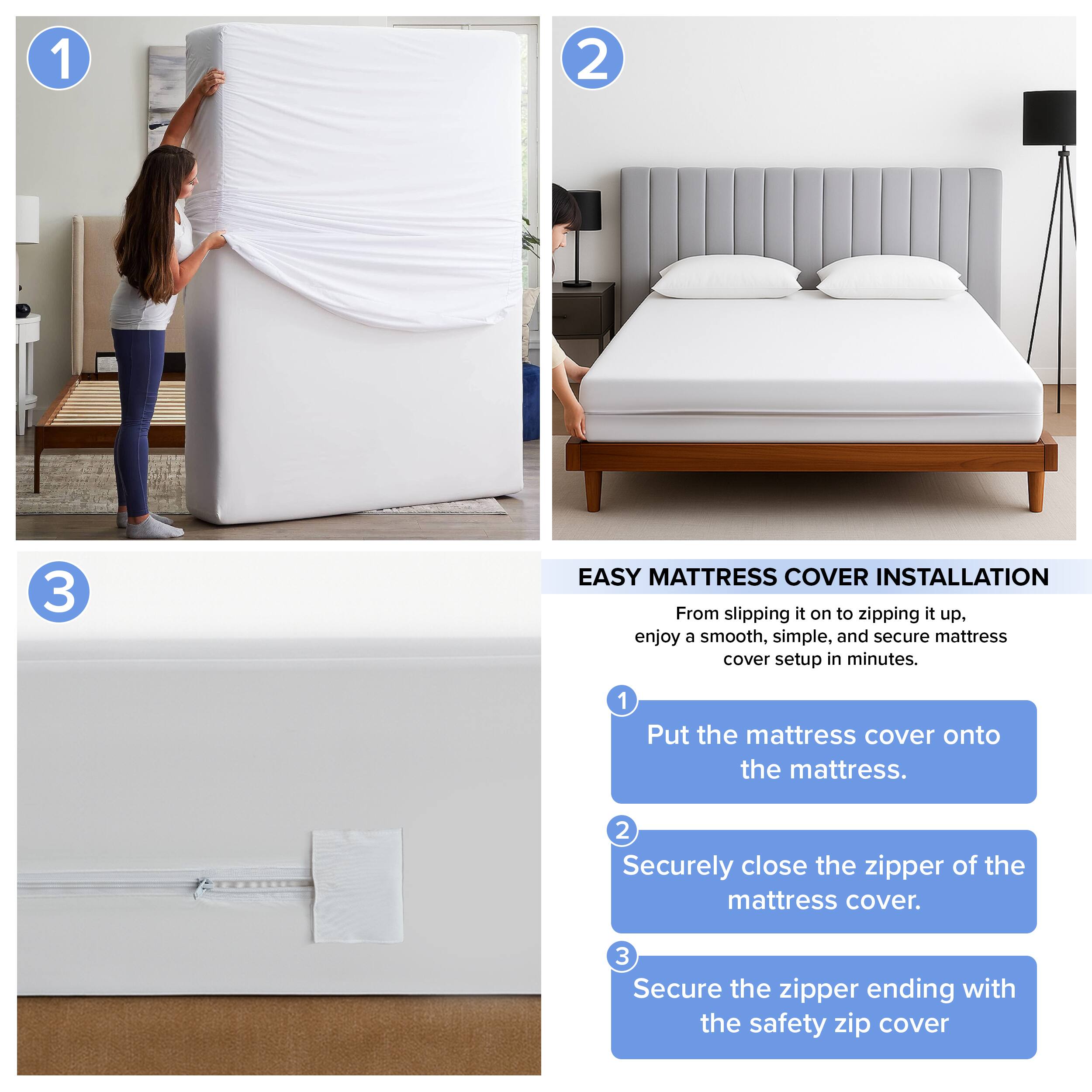 1

2

3

EASY MATTRESS COVER INSTALLATION

From slipping it on to zipping it up, enjoy a smooth, simple, and secure mattress cover setup in minutes.

1
Put the mattress cover onto the mattress.

2
Securely close the zipper of the mattress cover.

3
Secure the zipper ending with the safety zip cover