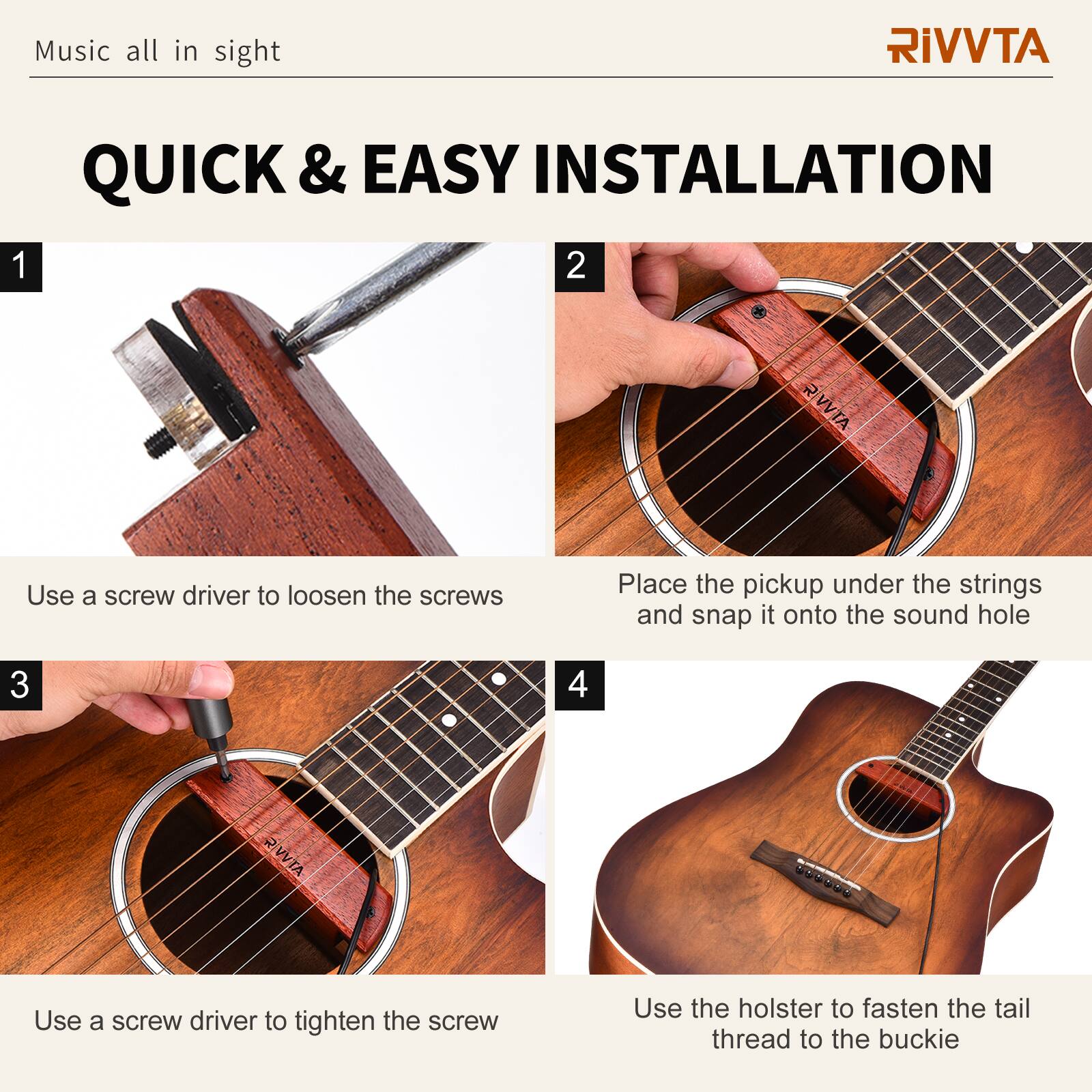 Music all in sight

RIVVTA

QUICK & EASY INSTALLATION

1

Use a screw driver to loosen the screws

2

RIVVTA

Place the pickup under the strings and snap it onto the sound hole

3

RIVVTA

Use a screw driver to tighten the screw

4

Use the holster to fasten the tail thread to the buckie