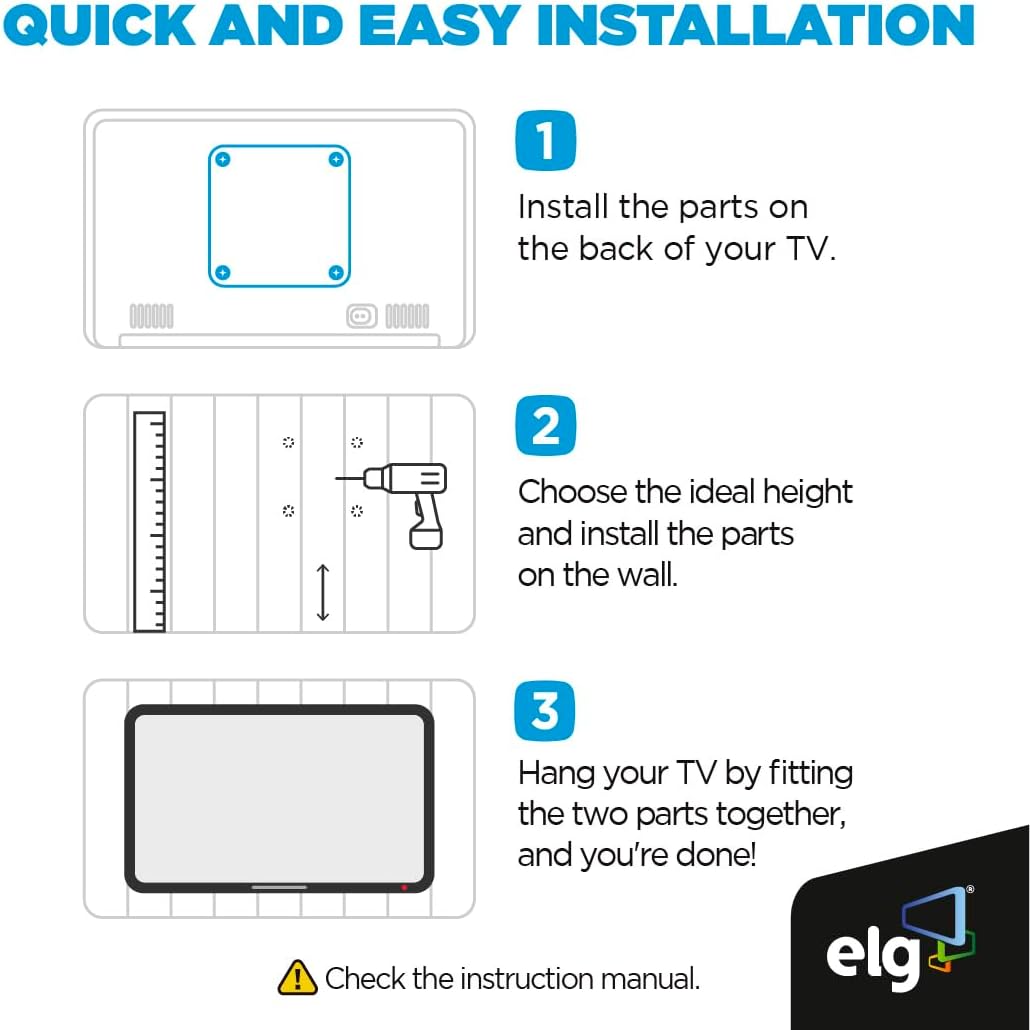 QUICK AND EASY INSTALLATION

1

Install the parts on the back of your TV.

2

Choose the ideal height and install the parts on the wall.

3

Hang your TV by fitting the two parts together, and you're done!

Check the instruction manual.

elg®