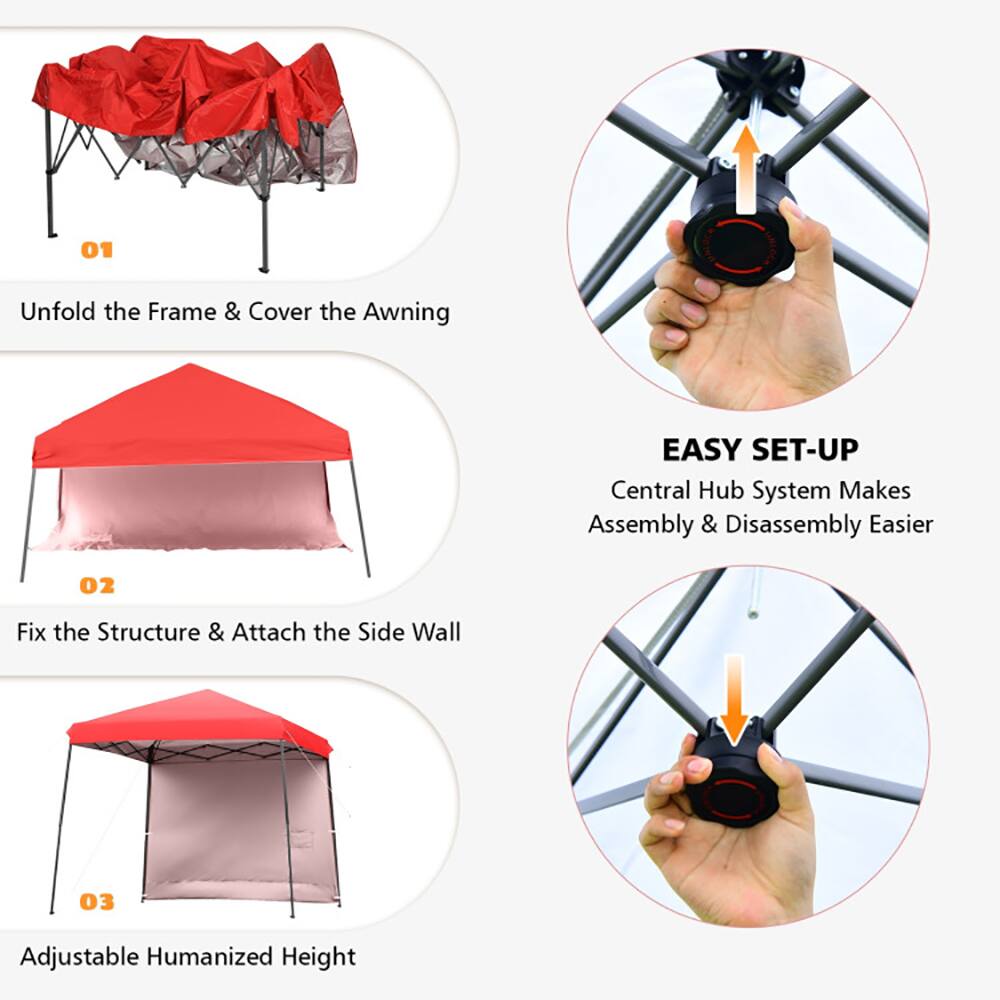 01

Unfold the Frame & Cover the Awning

02

Fix the Structure & Attach the Side Wall

03

Adjustable Humanized Height

EASY SET-UP

Central Hub System Makes Assembly & Disassembly Easier