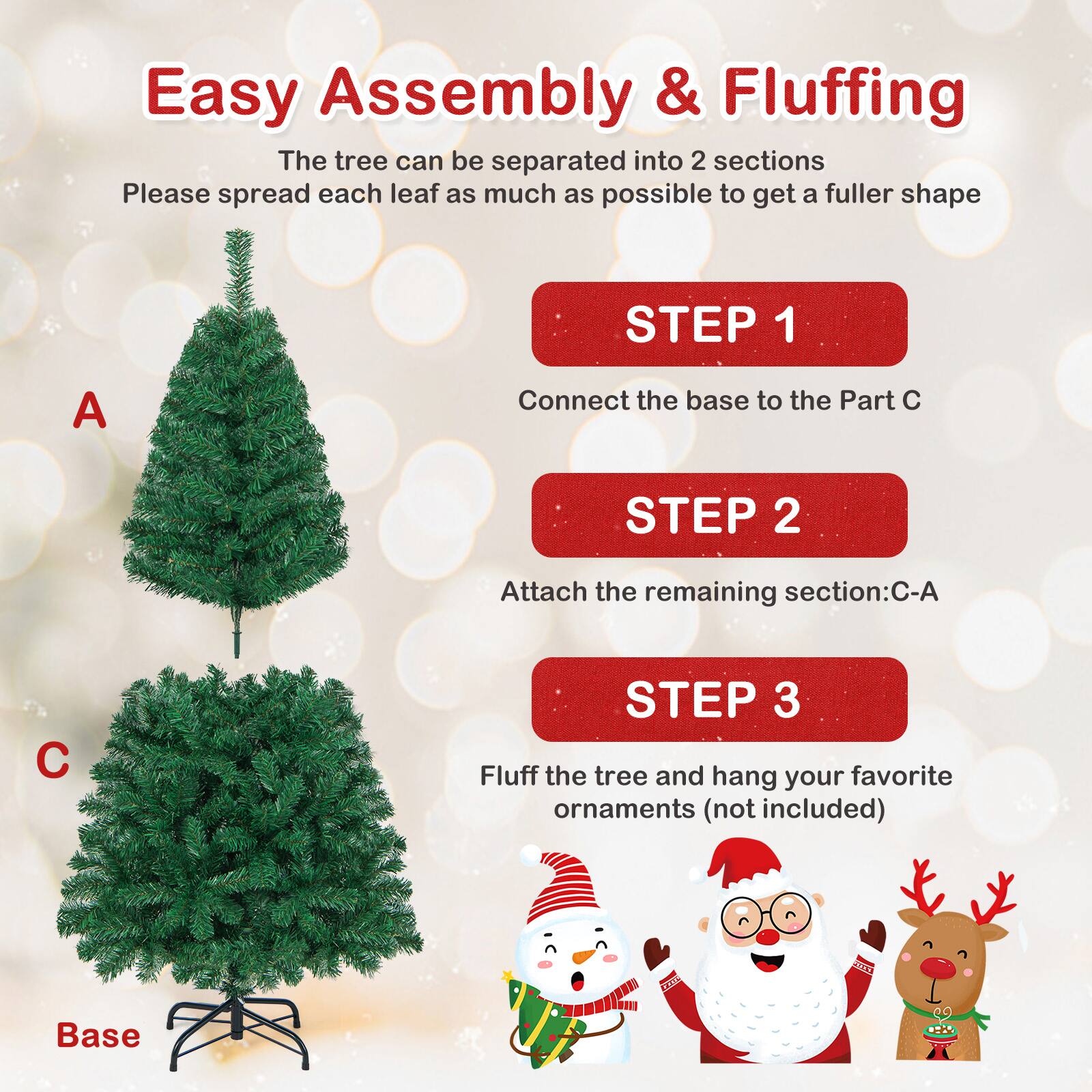 Easy Assembly & Fluffing

The tree can be separated into 2 sections
Please spread each leaf as much as possible to get a fuller shape

A

C

Base

STEP 1

Connect the base to the Part C

STEP 2

Attach the remaining section:C-A

STEP 3

Fluff the tree and hang your favorite ornaments (not included)