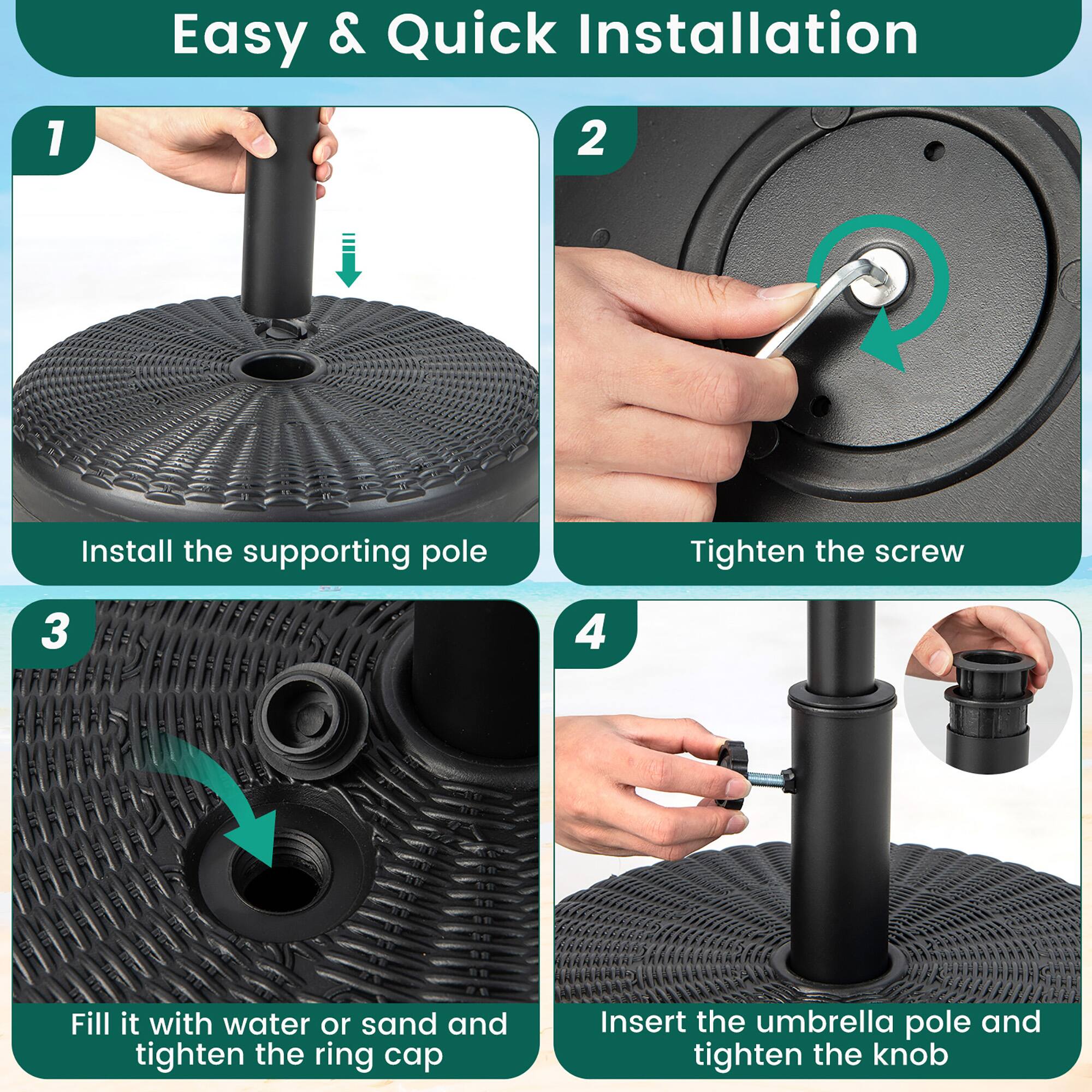 Easy & Quick Installation

1

Install the supporting pole

2

Tighten the screw

3

Fill it with water or sand and tighten the ring cap

4

Insert the umbrella pole and tighten the knob