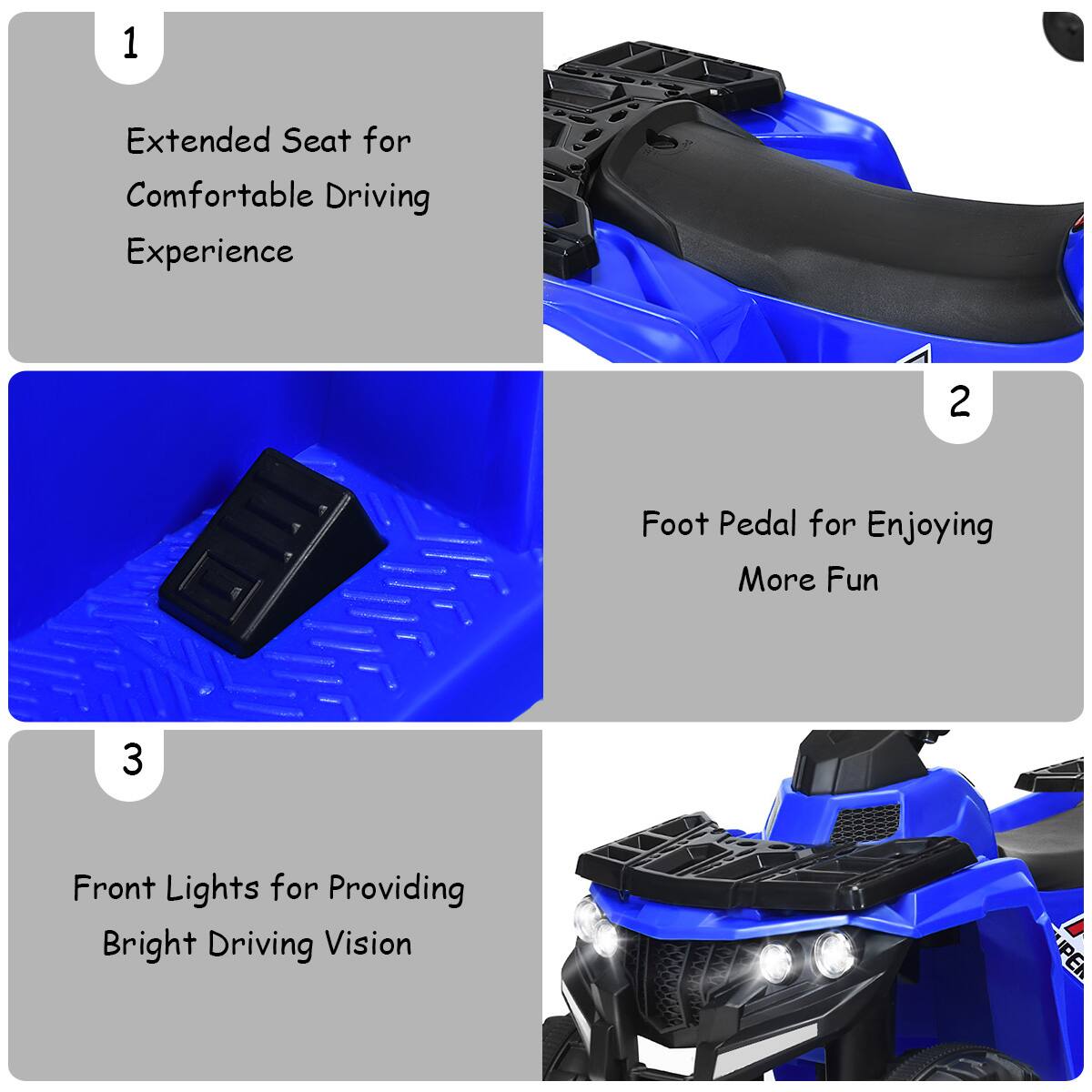 1

Extended Seat for Comfortable Driving Experience

2

Foot Pedal for Enjoying More Fun

3

Front Lights for Providing Bright Driving Vision

UPER