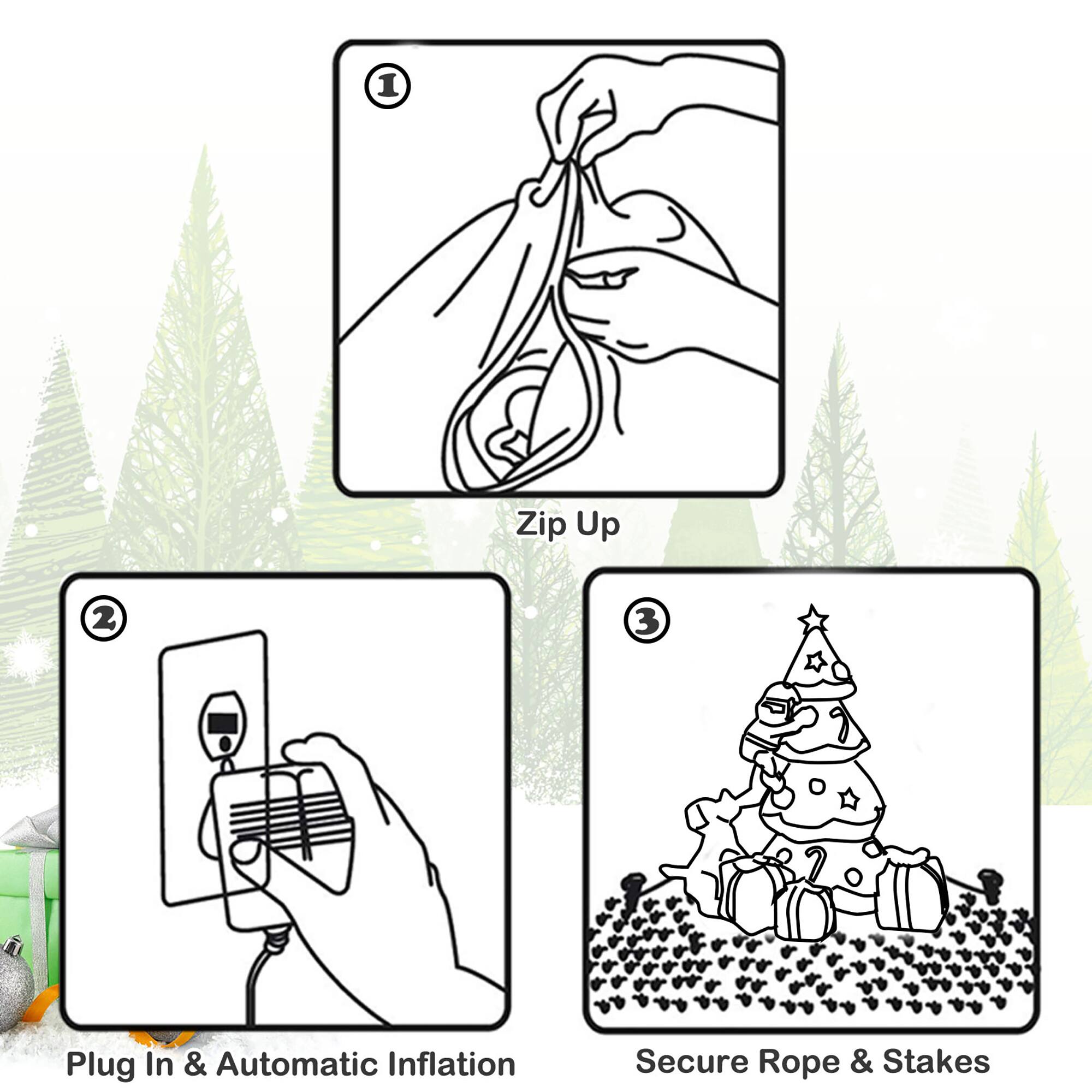 1

Zip Up

2

Plug In & Automatic Inflation

3

Secure Rope & Stakes