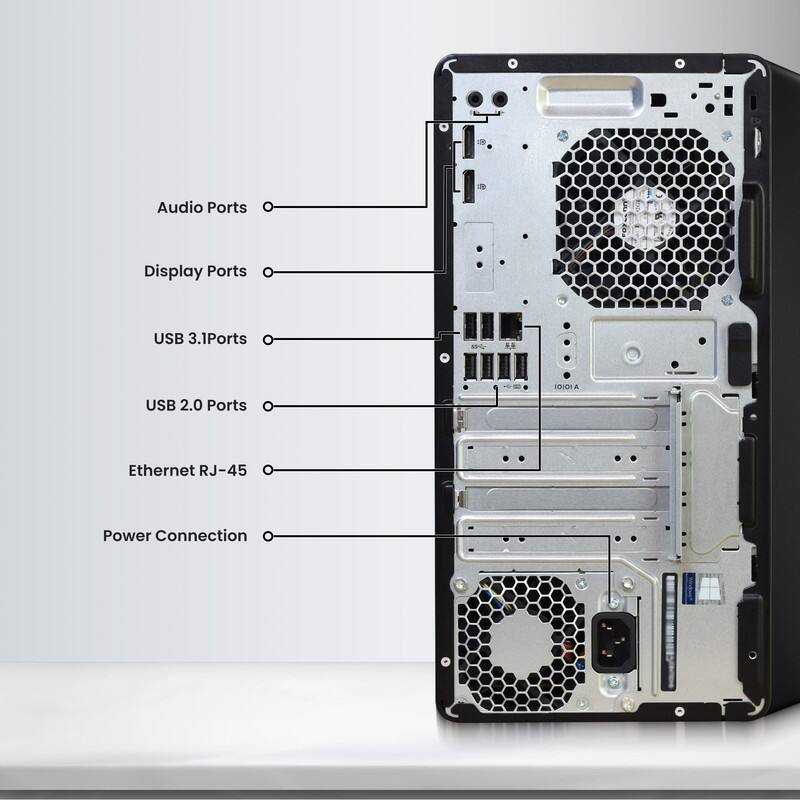 Audio Ports

Display Ports

USB 3.1Ports

USB 2.0 Ports

Ethernet RJ-45

Power Connection

IOIOI A