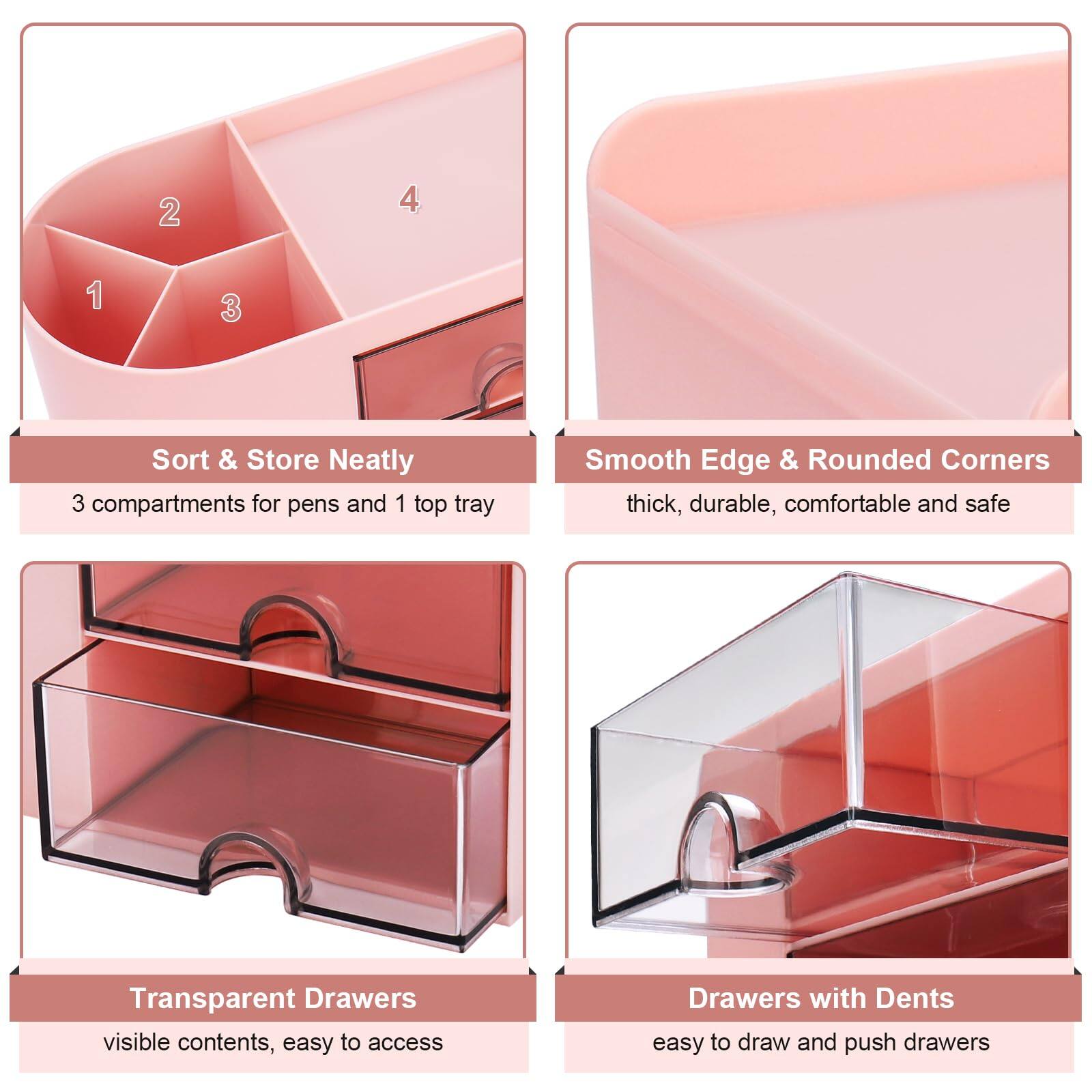 2
4
1
3

Sort & Store Neatly

3 compartments for pens and 1 top tray

Smooth Edge & Rounded Corners

thick, durable, comfortable and safe

Transparent Drawers

visible contents, easy to access

Drawers with Dents

easy to draw and push drawers