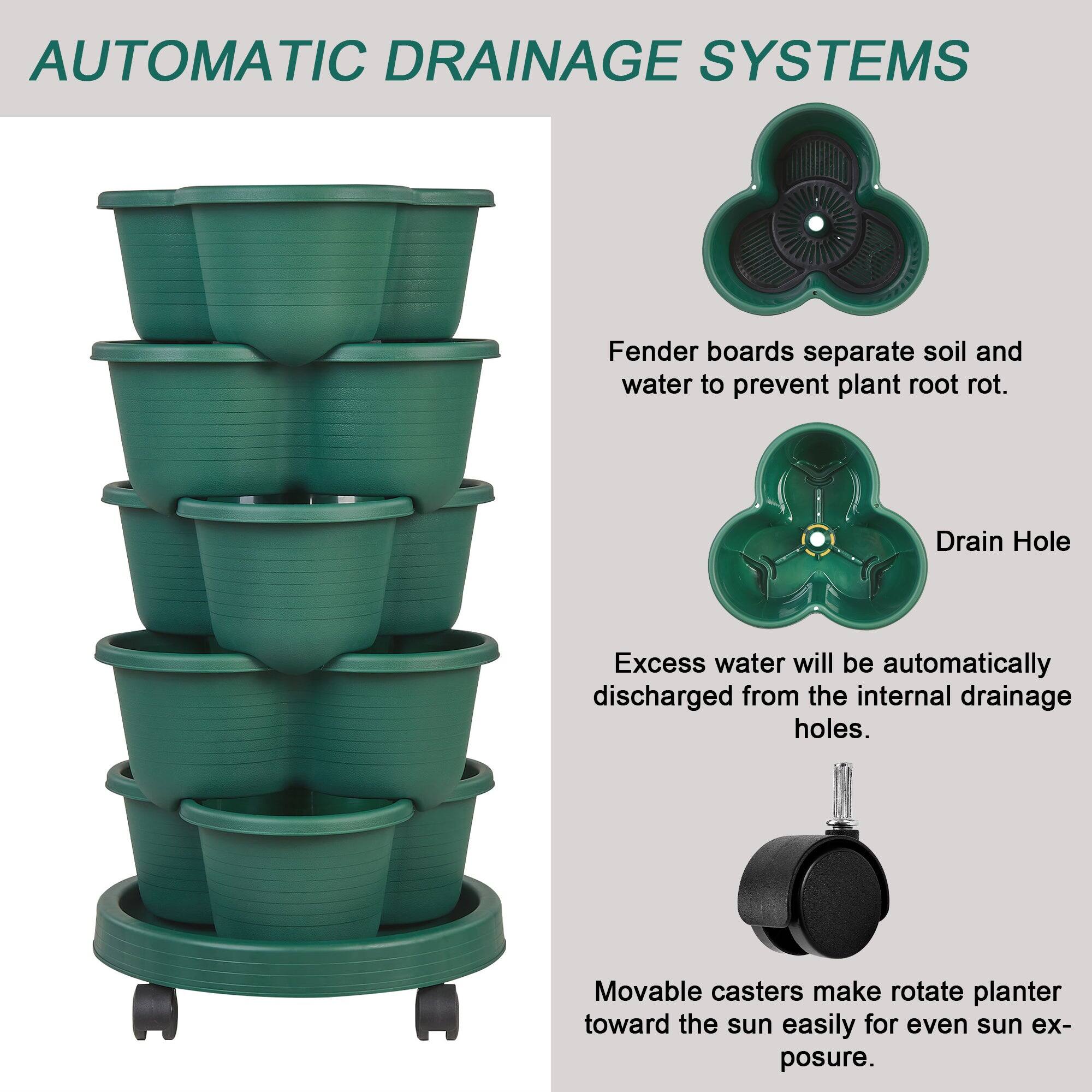 AUTOMATIC DRAINAGE SYSTEMS

Fender boards separate soil and water to prevent plant root rot.

Drain Hole

Excess water will be automatically discharged from the internal drainage holes.

Movable casters make rotate planter toward the sun easily for even sun exposure.