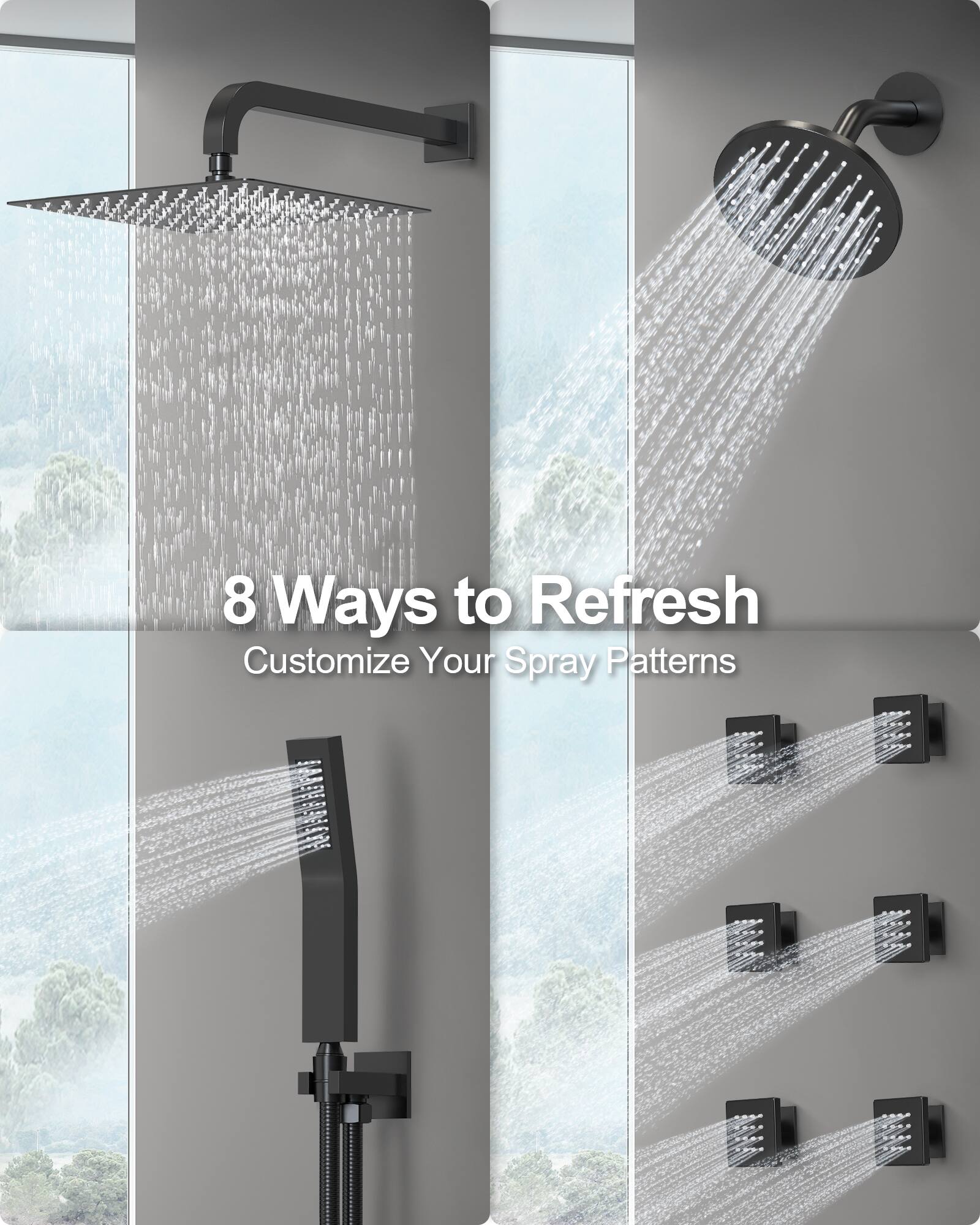 8 Ways to Refresh
Customize Your Spray Patterns