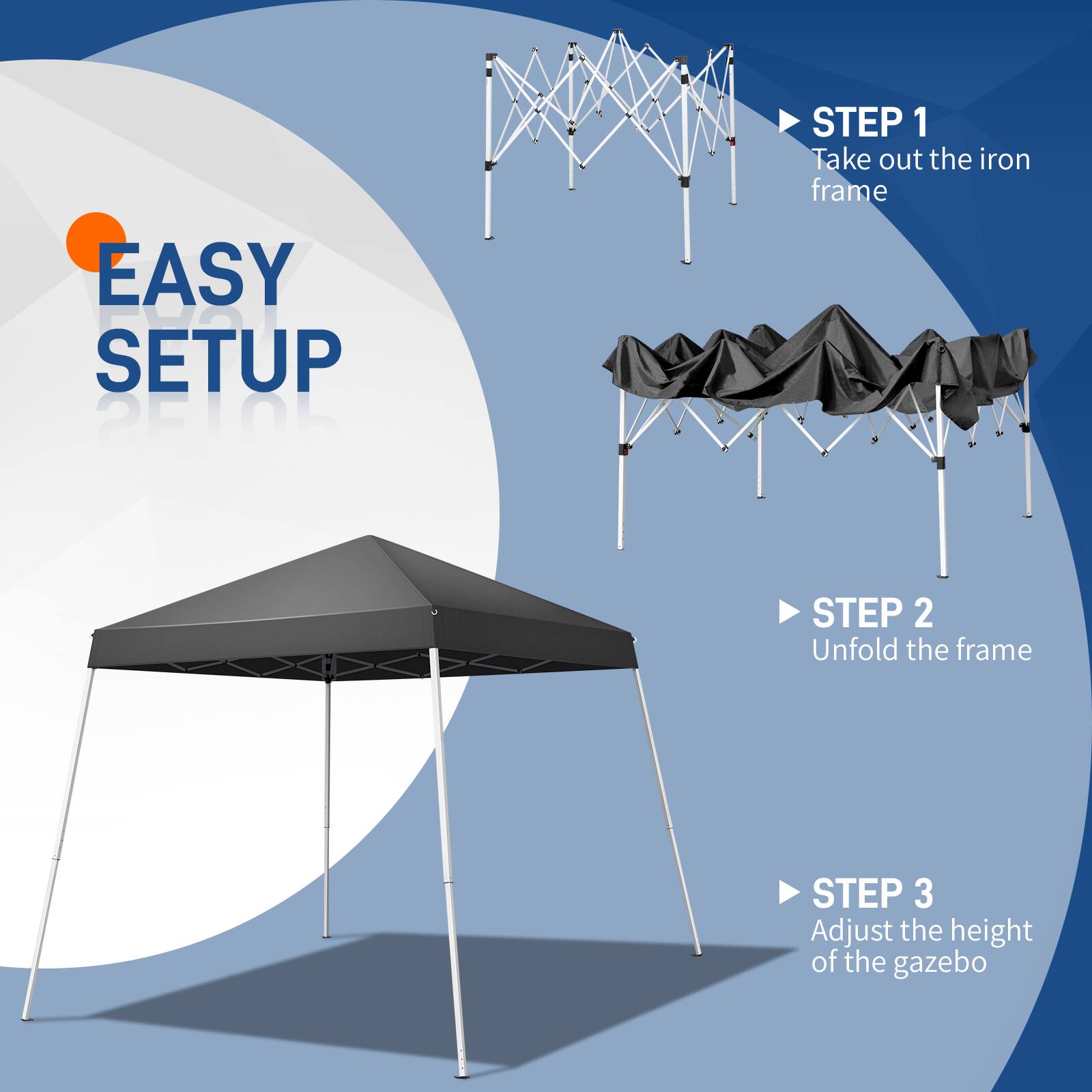 EASY SETUP

STEP 1
Take out the iron frame

STEP 2
Unfold the frame

STEP 3
Adjust the height of the gazebo