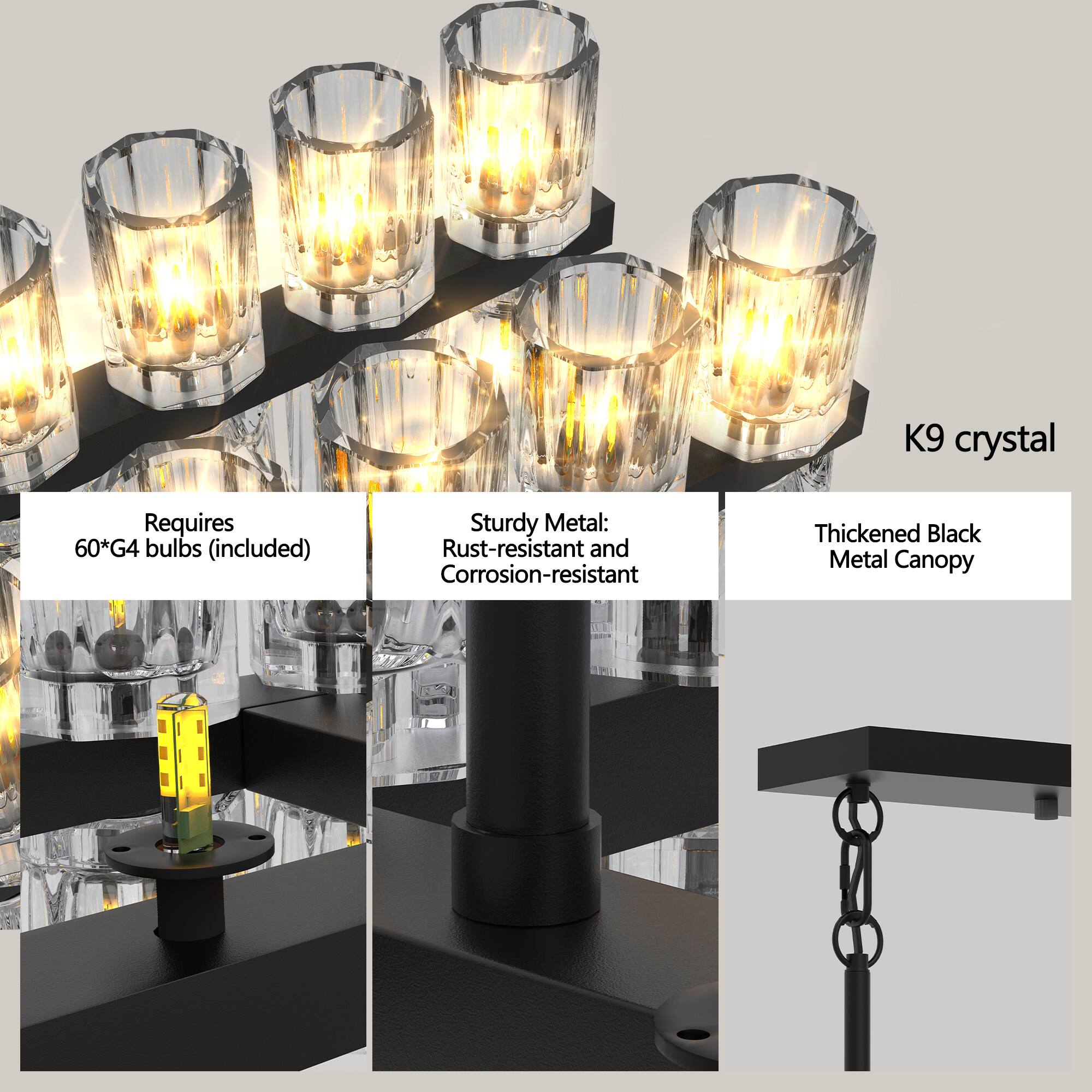 K9 crystal

Requires
60*G4 bulbs (included)

Sturdy Metal:
Rust-resistant and
Corrosion-resistant

Thickened Black
Metal Canopy