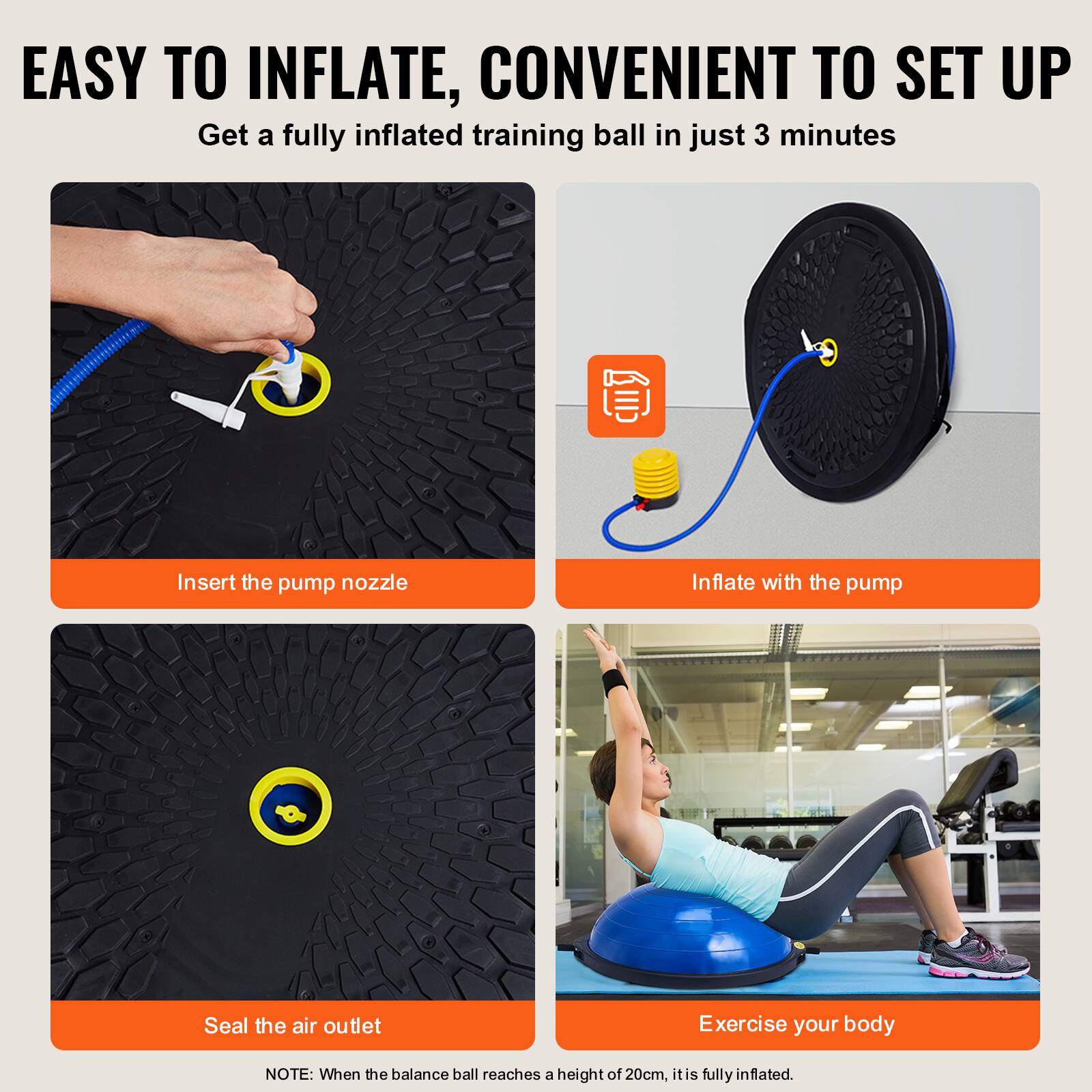 EASY TO INFLATE, CONVENIENT TO SET UP

Get a fully inflated training ball in just 3 minutes

Insert the pump nozzle

Inflate with the pump

Seal the air outlet

Exercise your body

NOTE: When the balance ball reaches a height of 20cm, it is fully inflated.