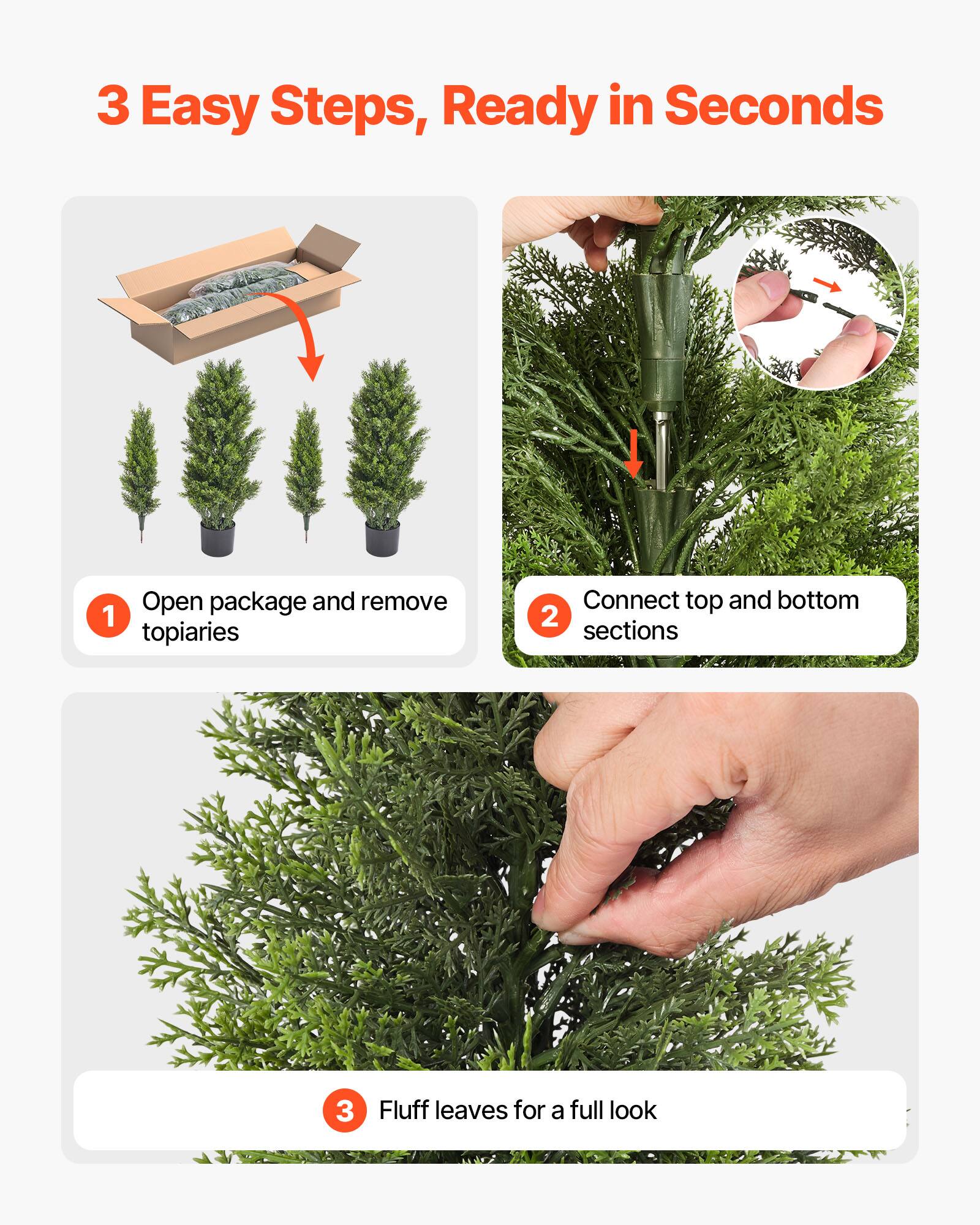 3 Easy Steps, Ready in Seconds

1 Open package and remove topiaries

2 Connect top and bottom sections

3 Fluff leaves for a full look