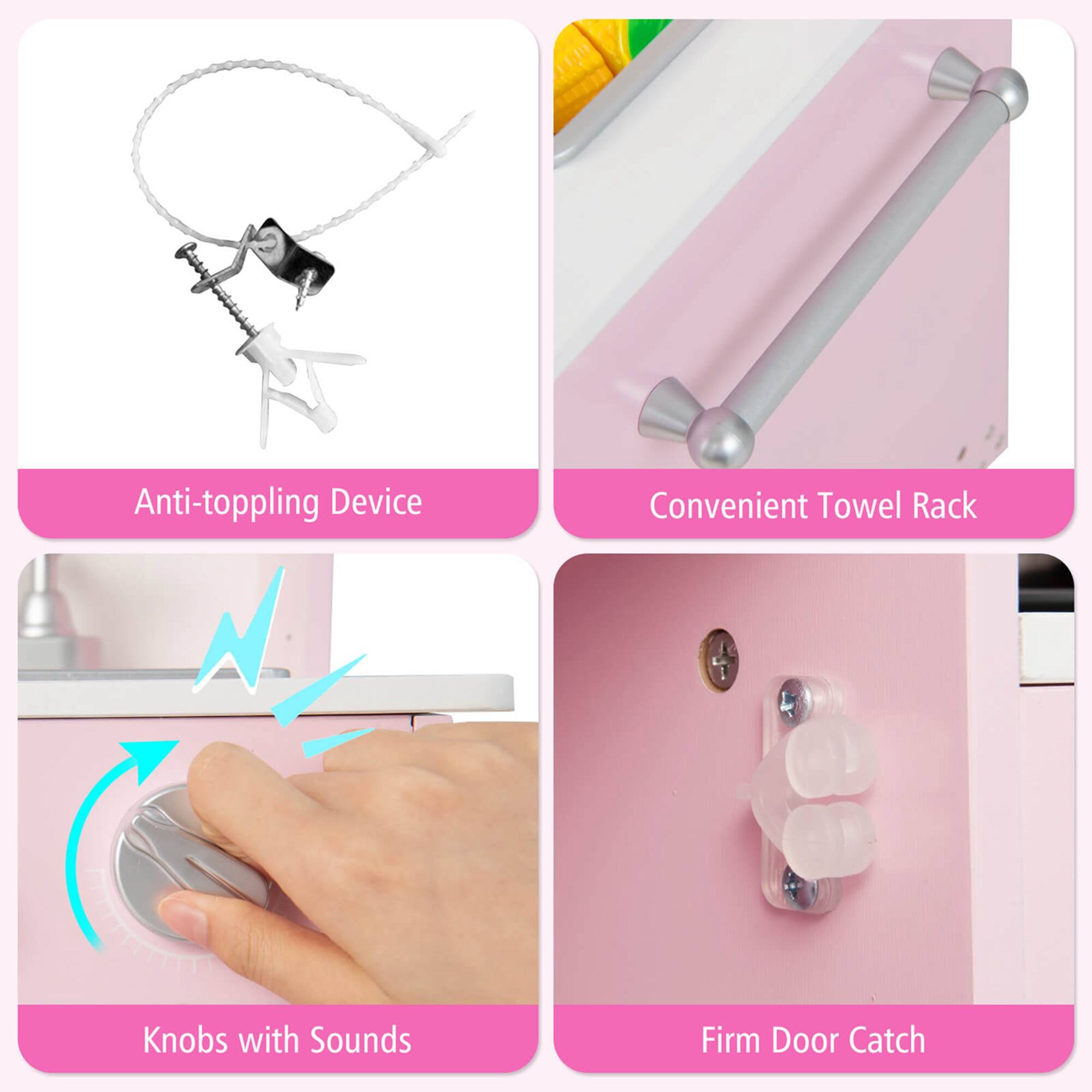 Anti-toppling Device

Convenient Towel Rack

Knobs with Sounds

Firm Door Catch