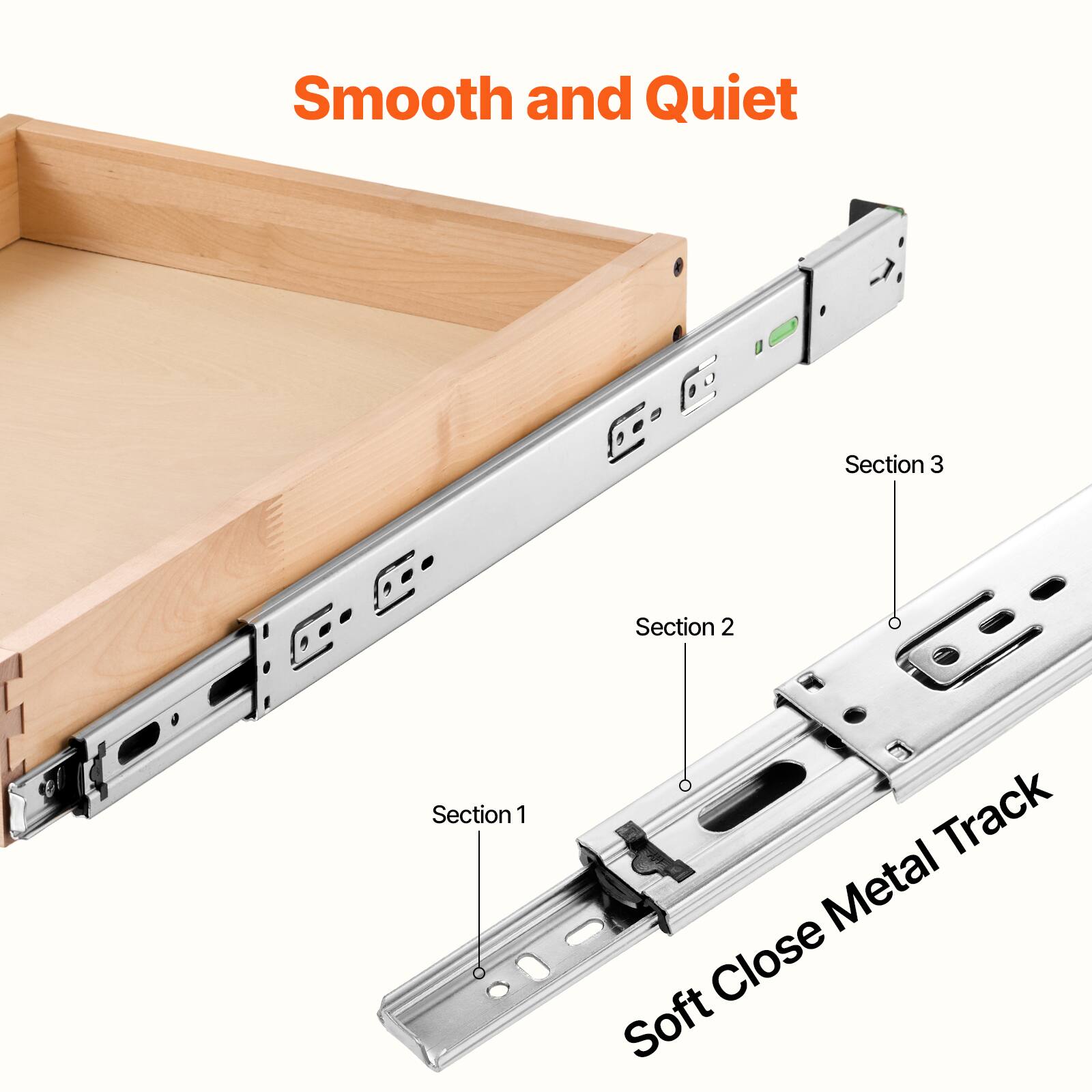 Smooth and Quiet

Section 3

Section 2

Section 1

Soft Close Metal Track