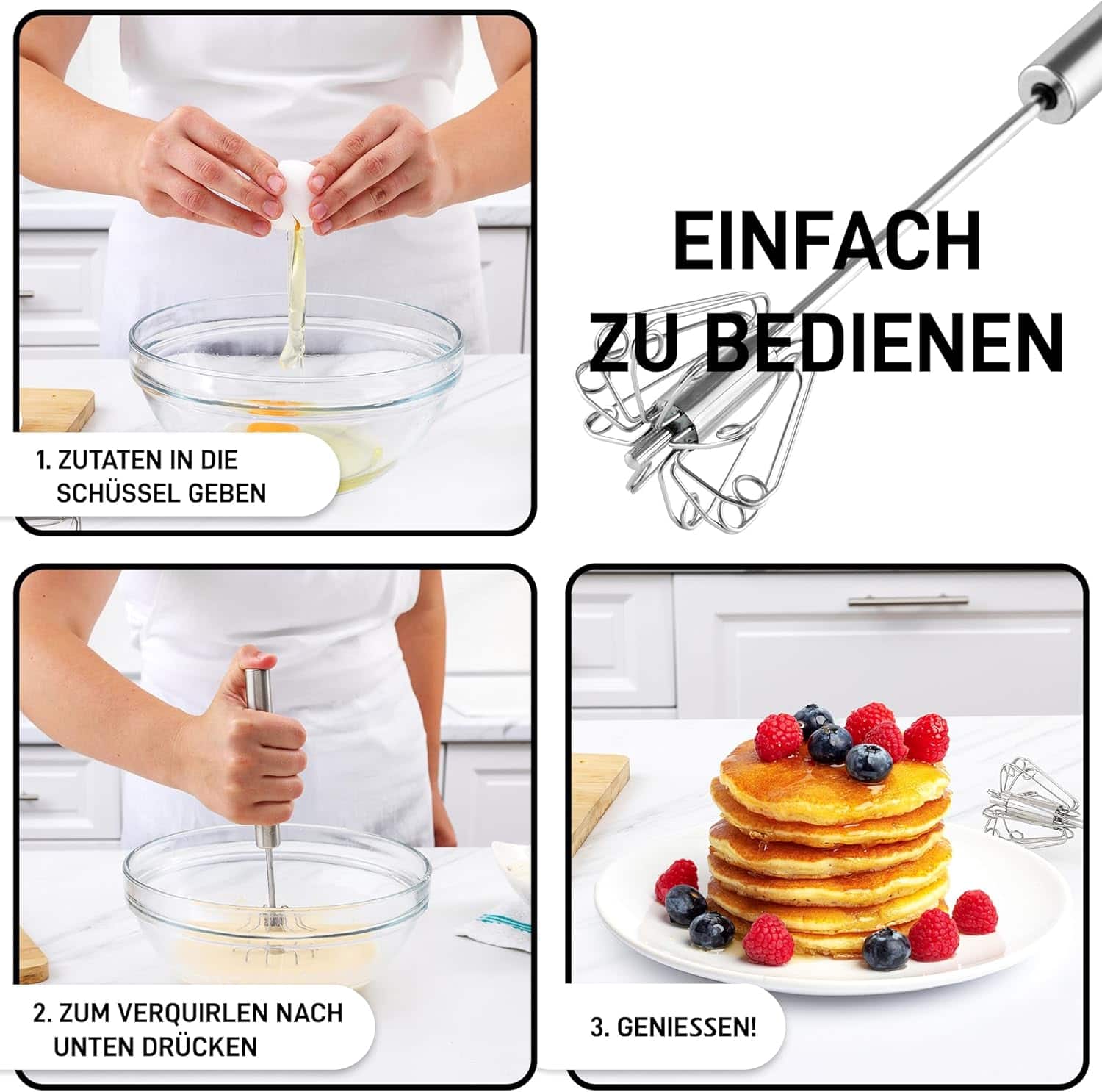 EINFACH ZU BEDIENEN

1. ZUTATEN IN DIE SCHÜSSEL GEBEN

2. ZUM VERQUIRLEN NACH UNTEN DRÜCKEN

3. GENIESSEN!