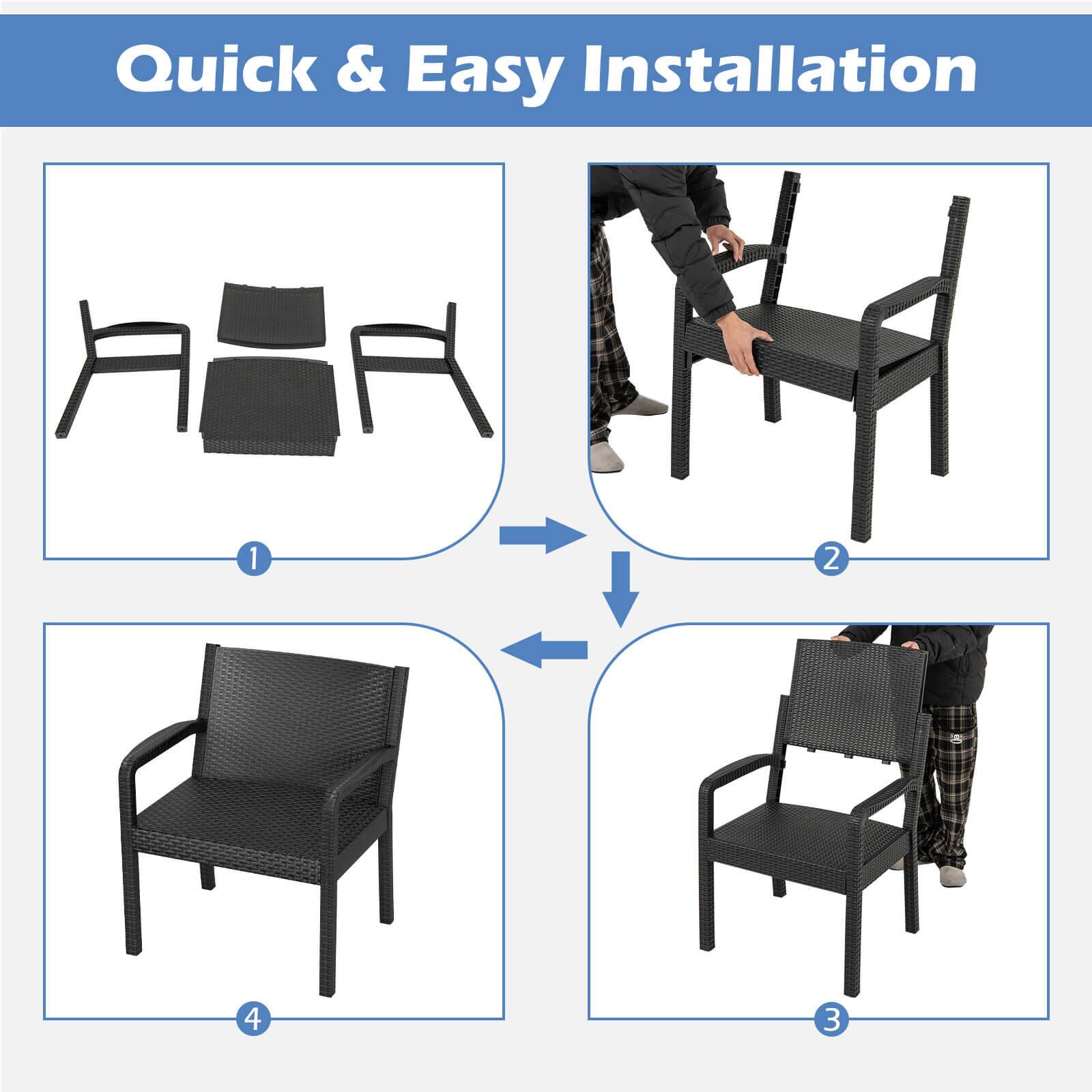 Quick & Easy Installation

1

2

4

3