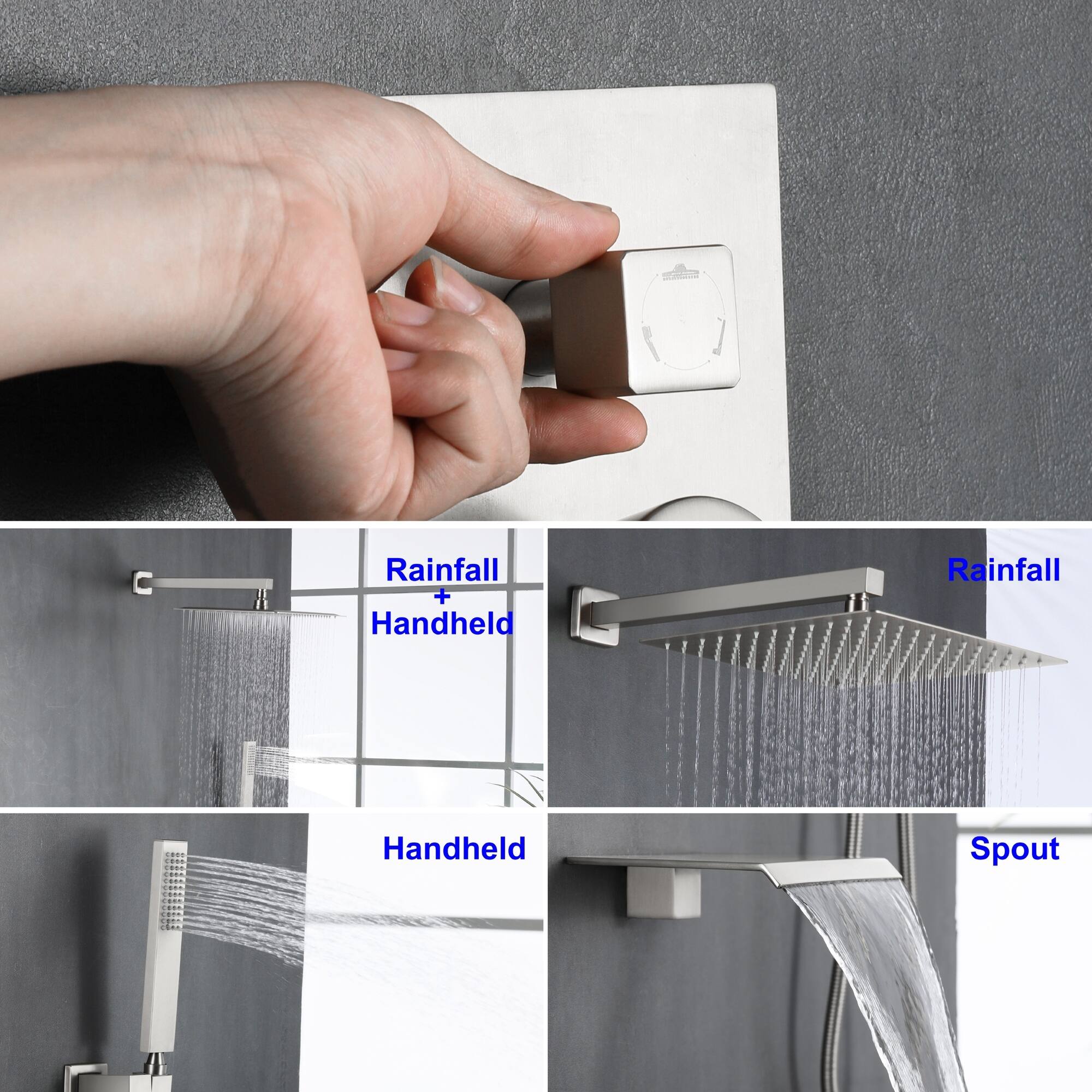 Rainfall
+
Handheld

Rainfall

Handheld

Spout