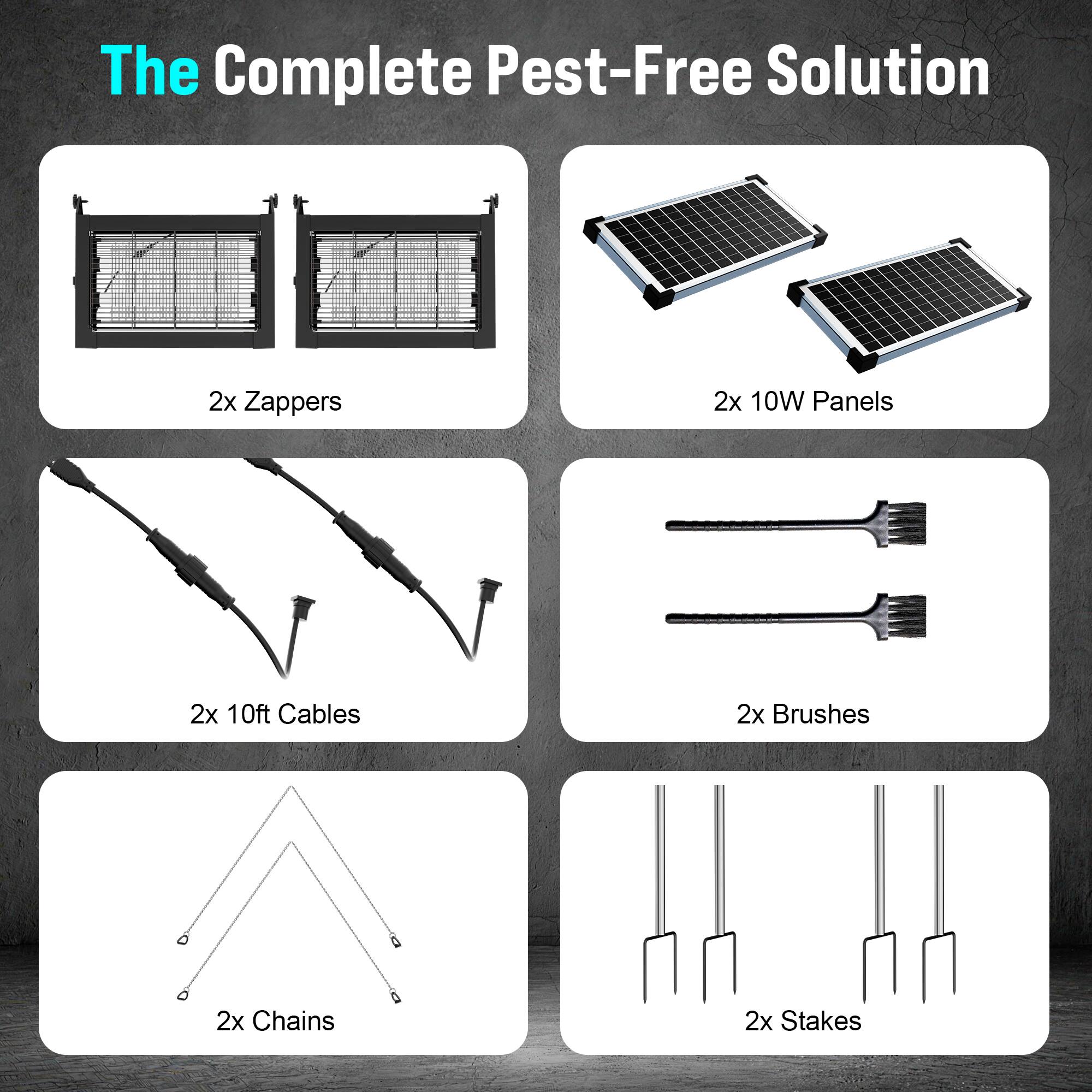 The Complete Pest-Free Solution

2x Zappers

2x 10W Panels

2x 10ft Cables

2x Brushes

2x Chains

2x Stakes