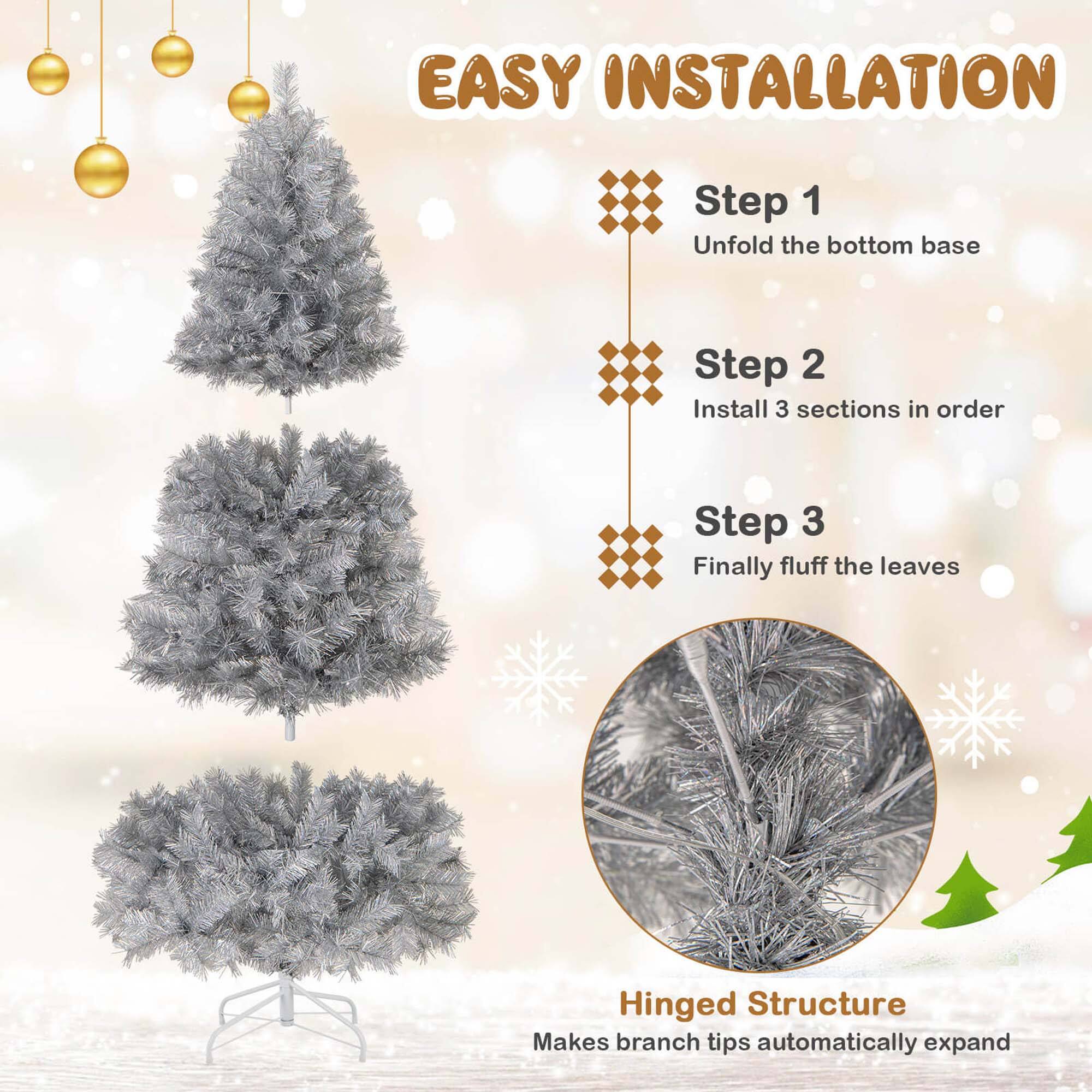 EASY INSTALLATION

Step 1
Unfold the bottom base

Step 2
Install 3 sections in order

Step 3
Finally fluff the leaves

Hinged Structure
Makes branch tips automatically expand