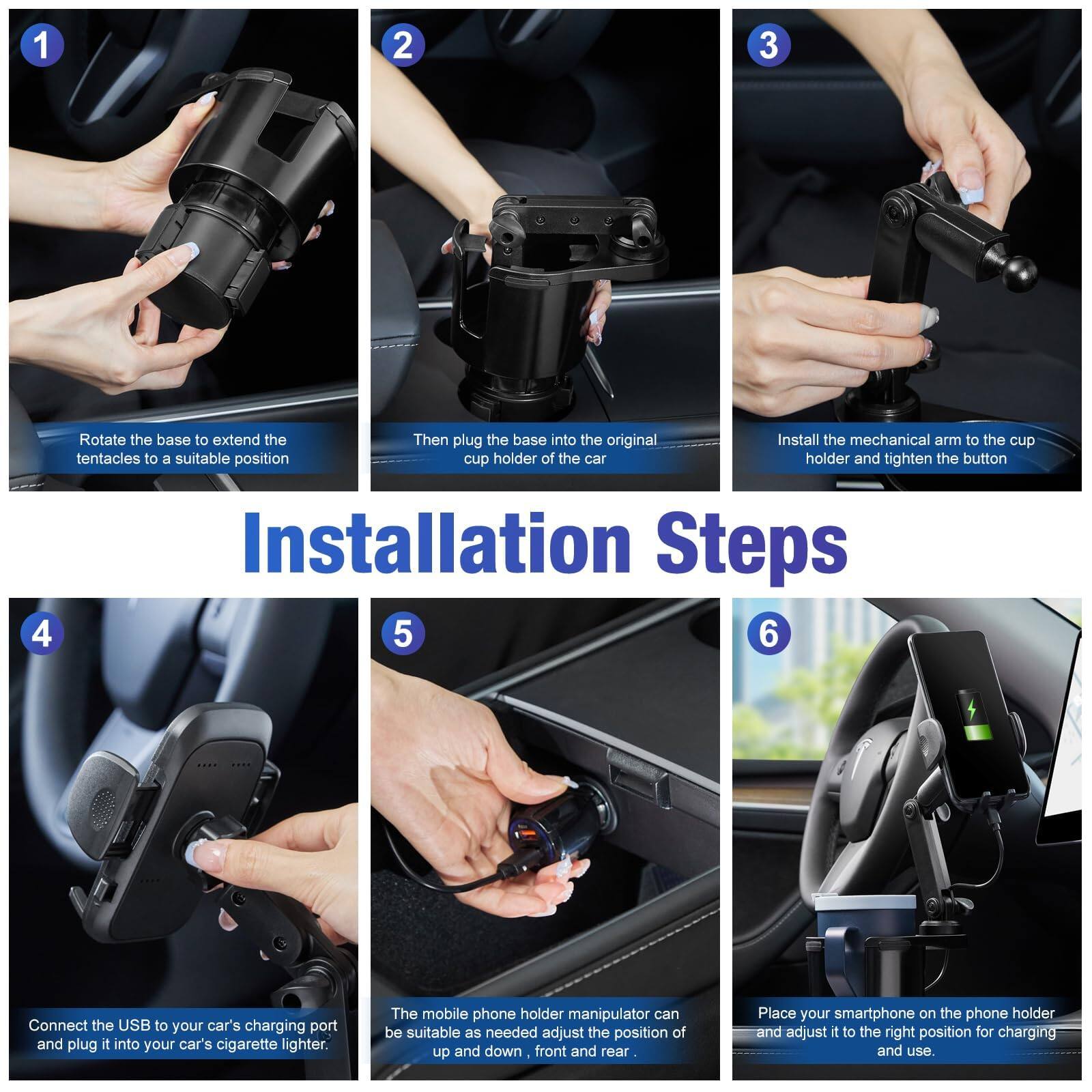 1

Rotate the base to extend the tentacles to a suitable position

2

Then plug the base into the original cup holder of the car

3

Install the mechanical arm to the cup holder and tighten the button

Installation Steps

4

Connect the USB to your car's charging port and plug it into your car's cigarette lighter.

5

The mobile phone holder manipulator can be suitable as needed adjust the position of up and down , front and rear .

6

Place your smartphone on the phone holder and adjust it to the right position for charging and use.