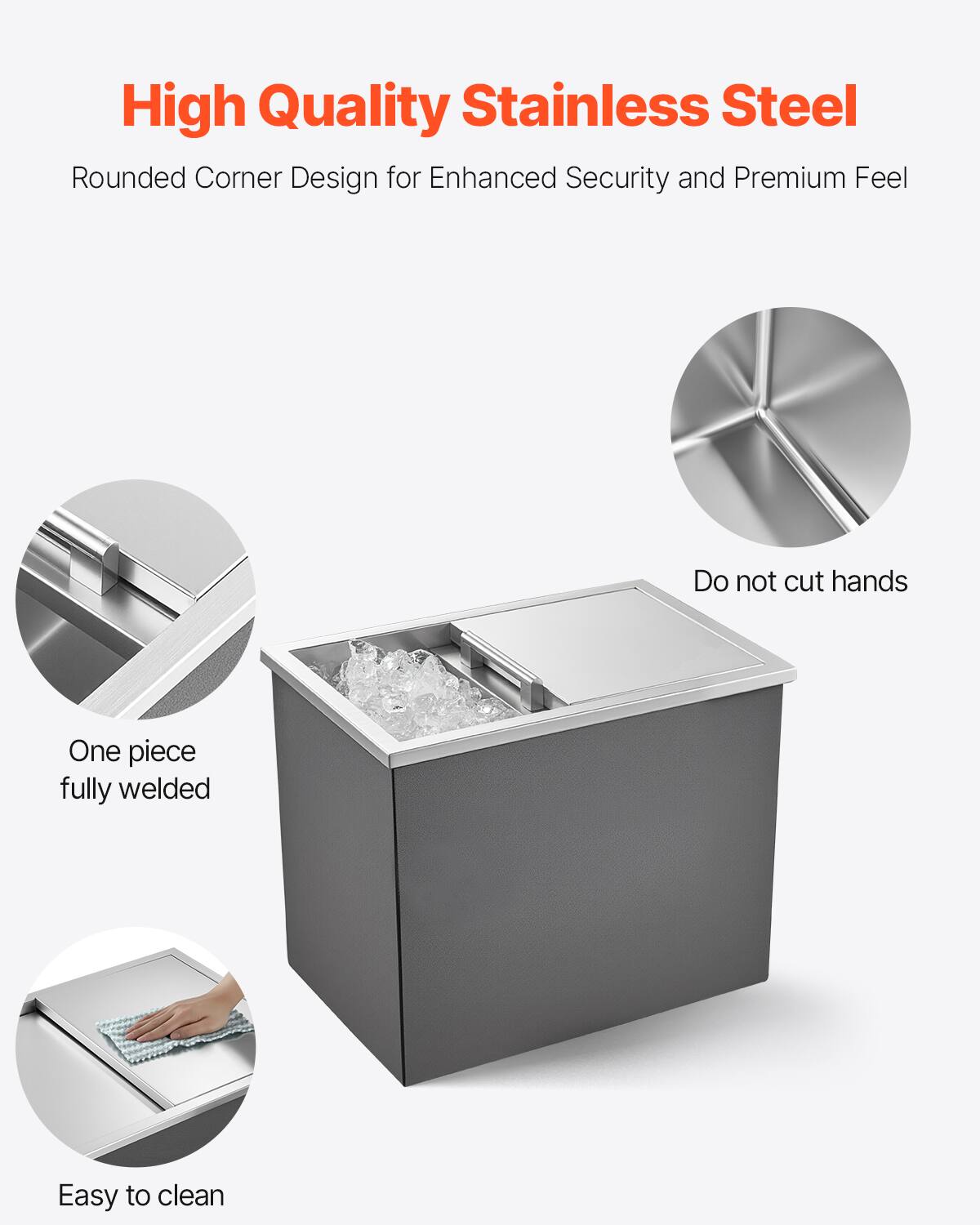 High Quality Stainless Steel

Rounded Corner Design for Enhanced Security and Premium Feel

Do not cut hands

One piece fully welded

Easy to clean