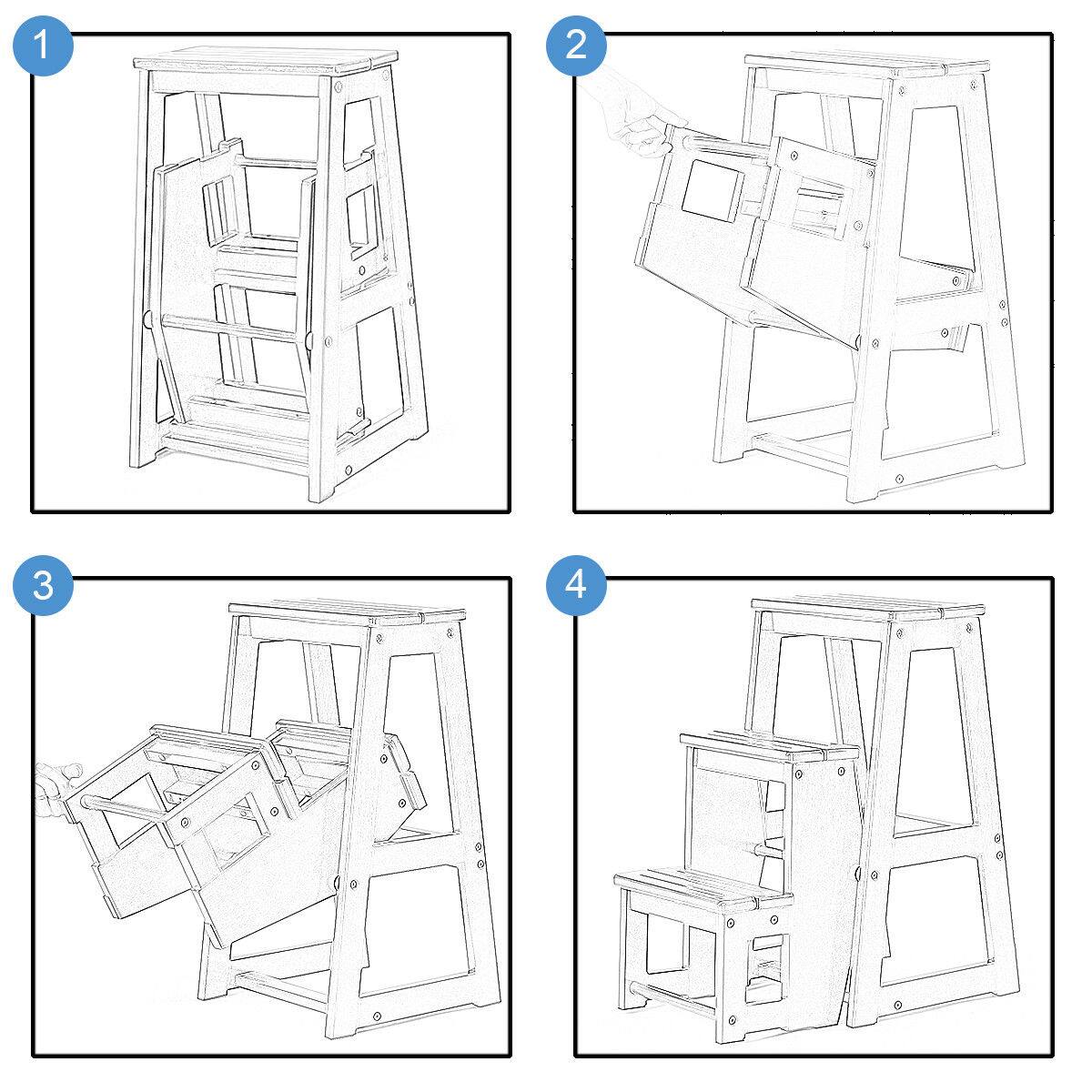 1

2

3

4